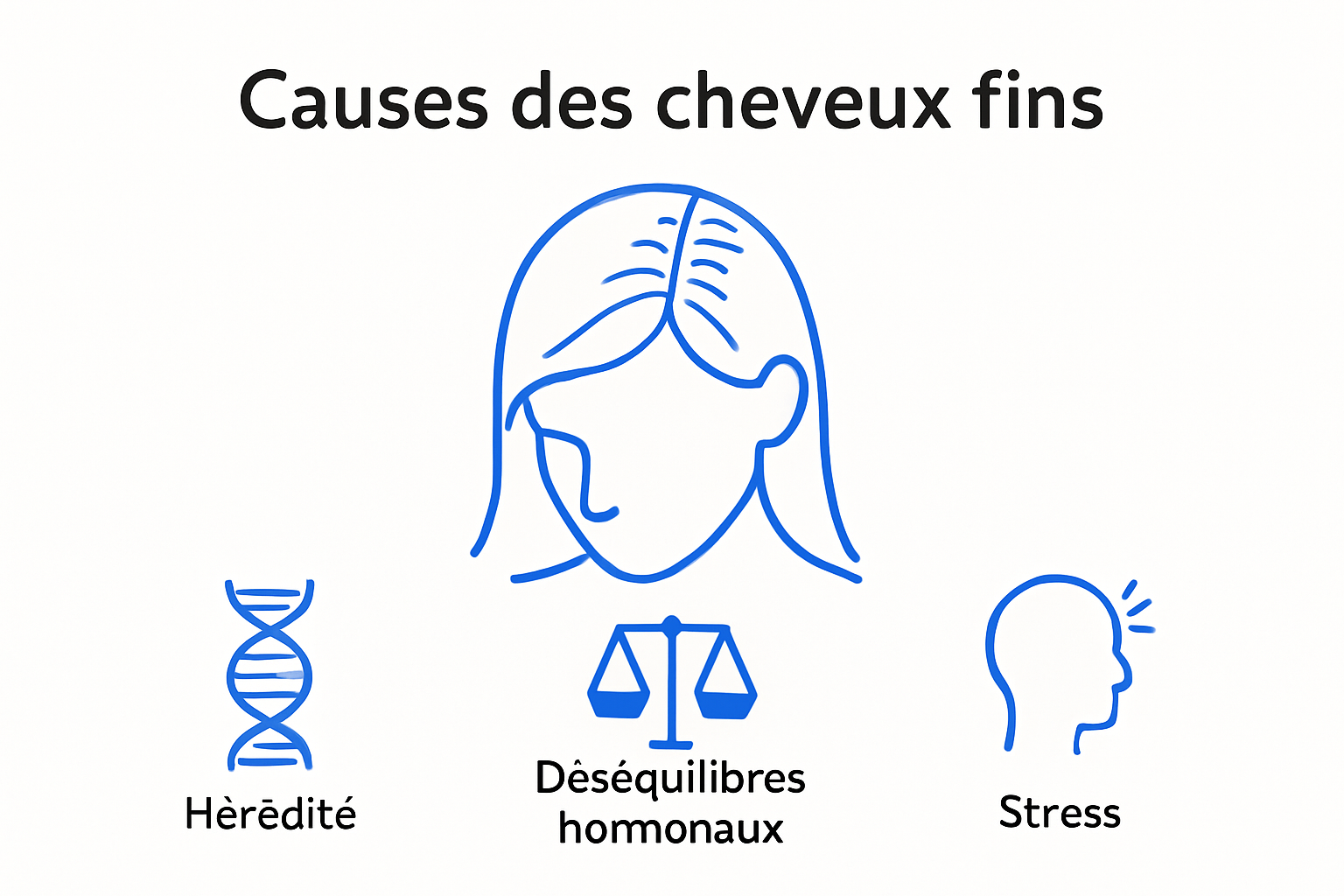 Causes des cheveux fins

Hèrēdité

Dêséquilibres homonaux

Stress