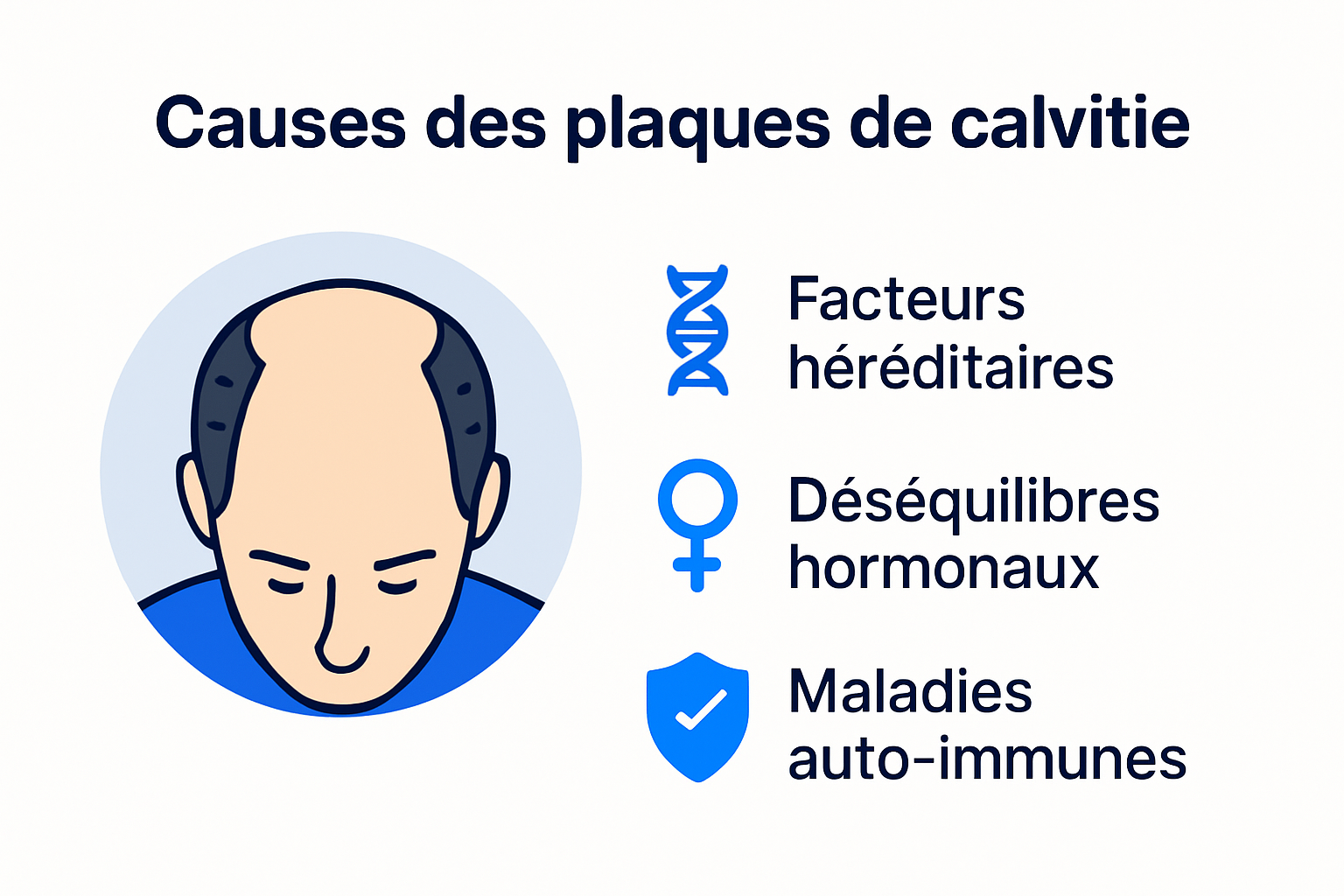 Causes des plaques de calvitie

Facteurs héréditaires

Déséquilibres hormonaux

Maladies auto-immunes