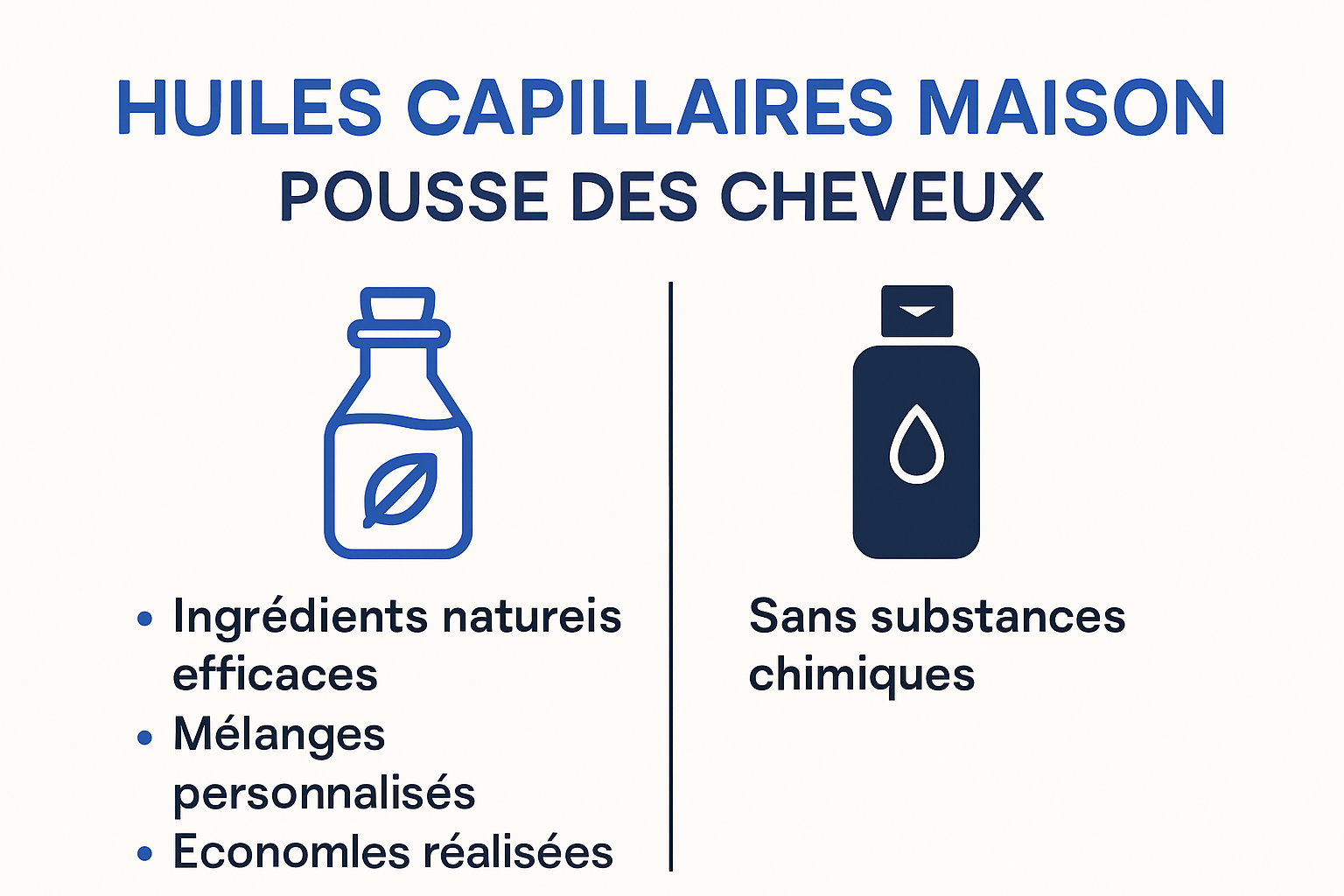 HUILES CAPILLAIRES MAISON
POUSSE DES CHEVEUX

• Ingrédients natureis efficaces
• Mélanges personnalisés
• Economles réalisées

Sans substances chimiques