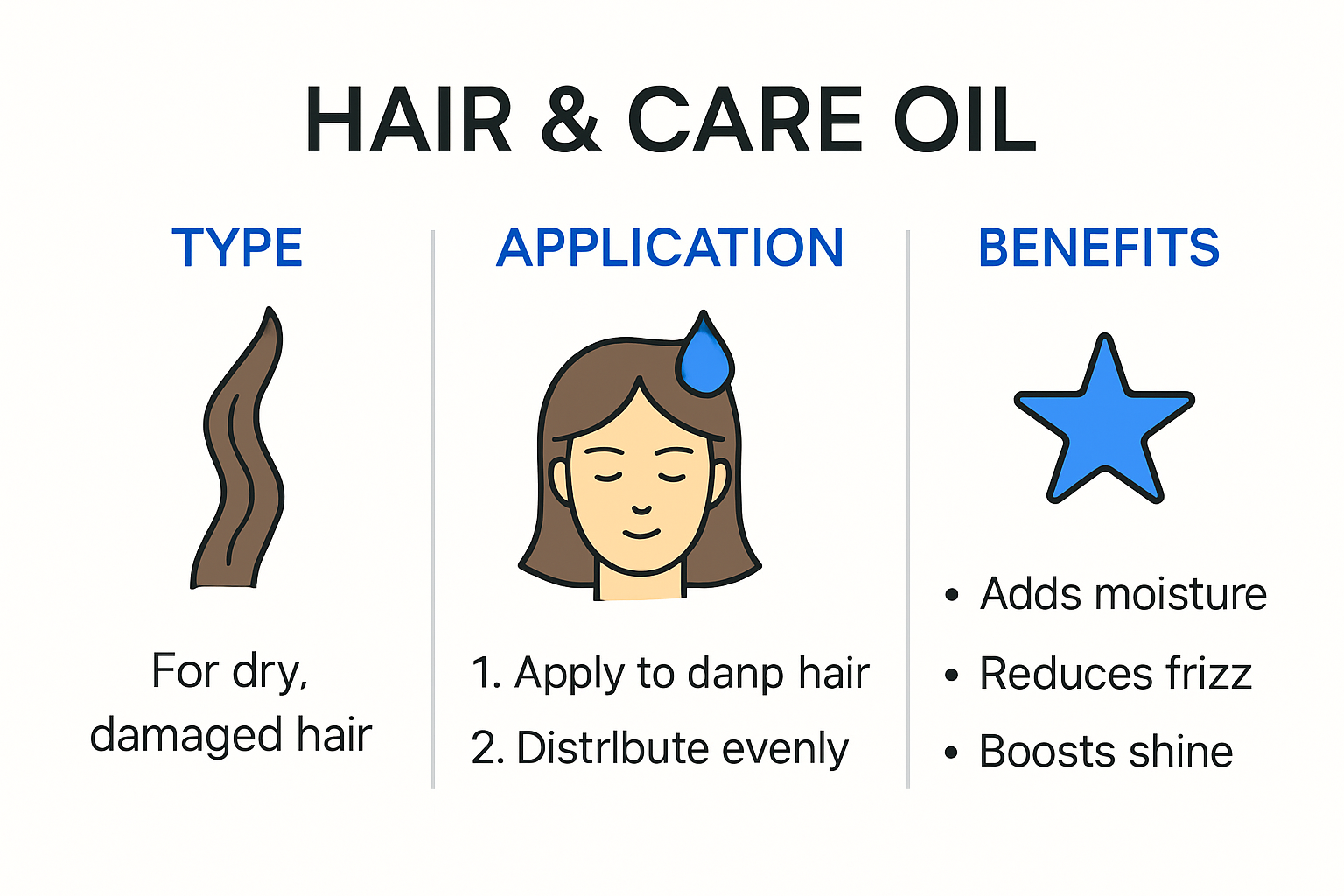 HAIR & CARE OIL

TYPE

For dry, damaged hair

APPLICATION

1. Apply to danp hair
2. Distrlbute evenly

BENEFITS

• Adds moisture
• Reduces frizz
• Boosts shine