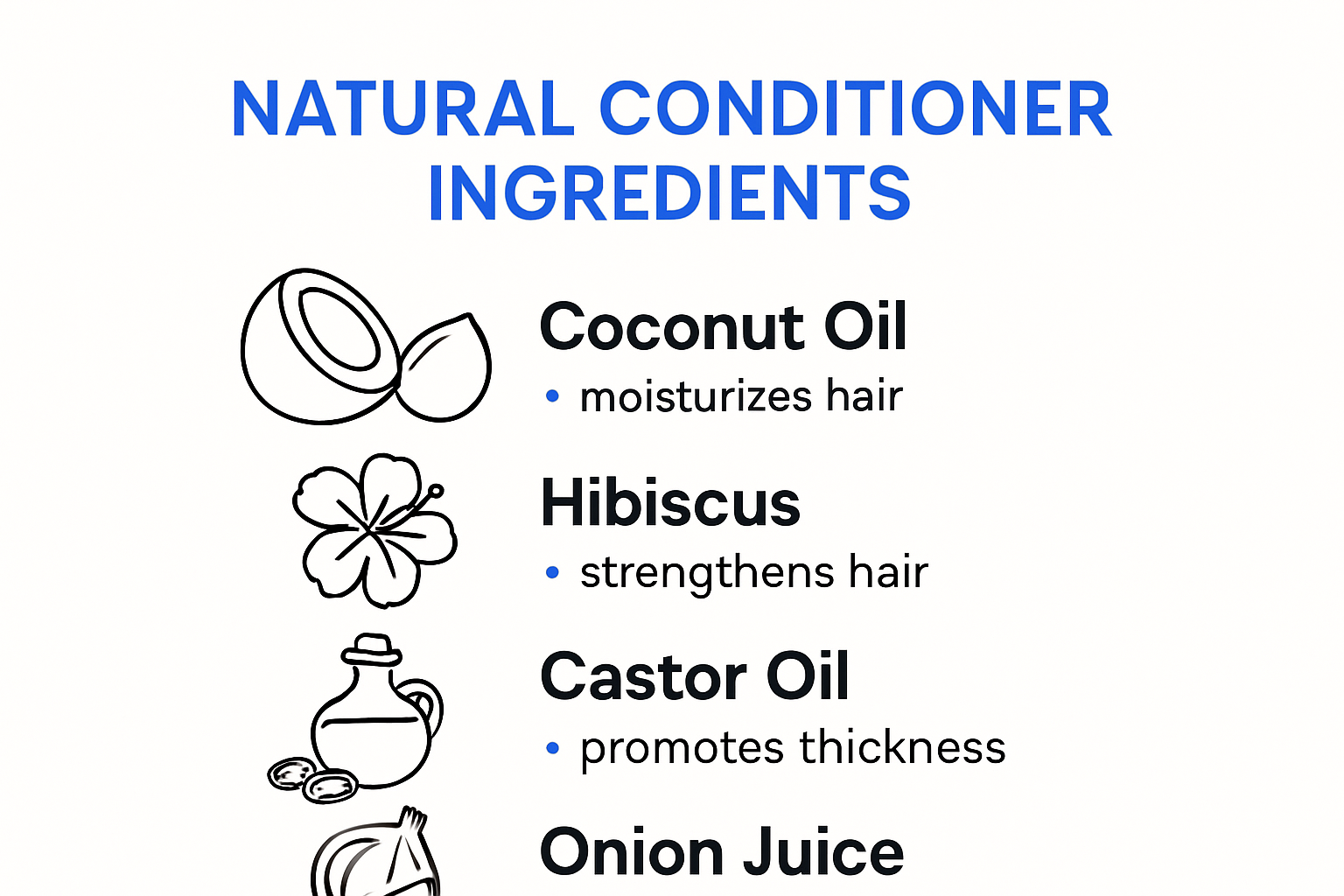 NATURAL CONDITIONER INGREDIENTS

Coconut Oil
• moisturizes hair

Hibiscus
• strengthens hair

Castor Oil
• promotes thickness

Onion Juice