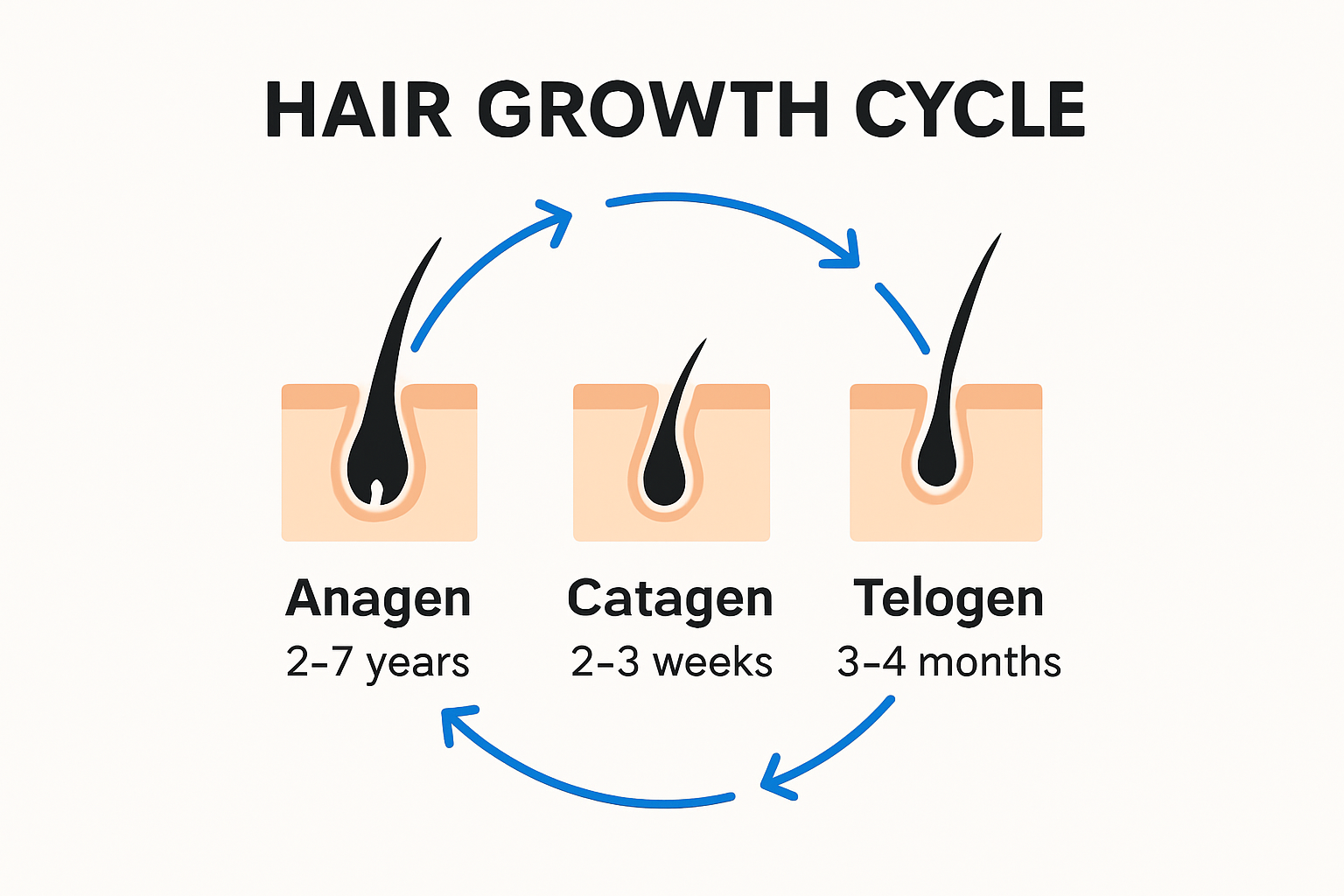 HAIR GROWTH CYCLE

Anagen
2–7 years

Catagen
2–3 weeks

Telogen
3–4 months