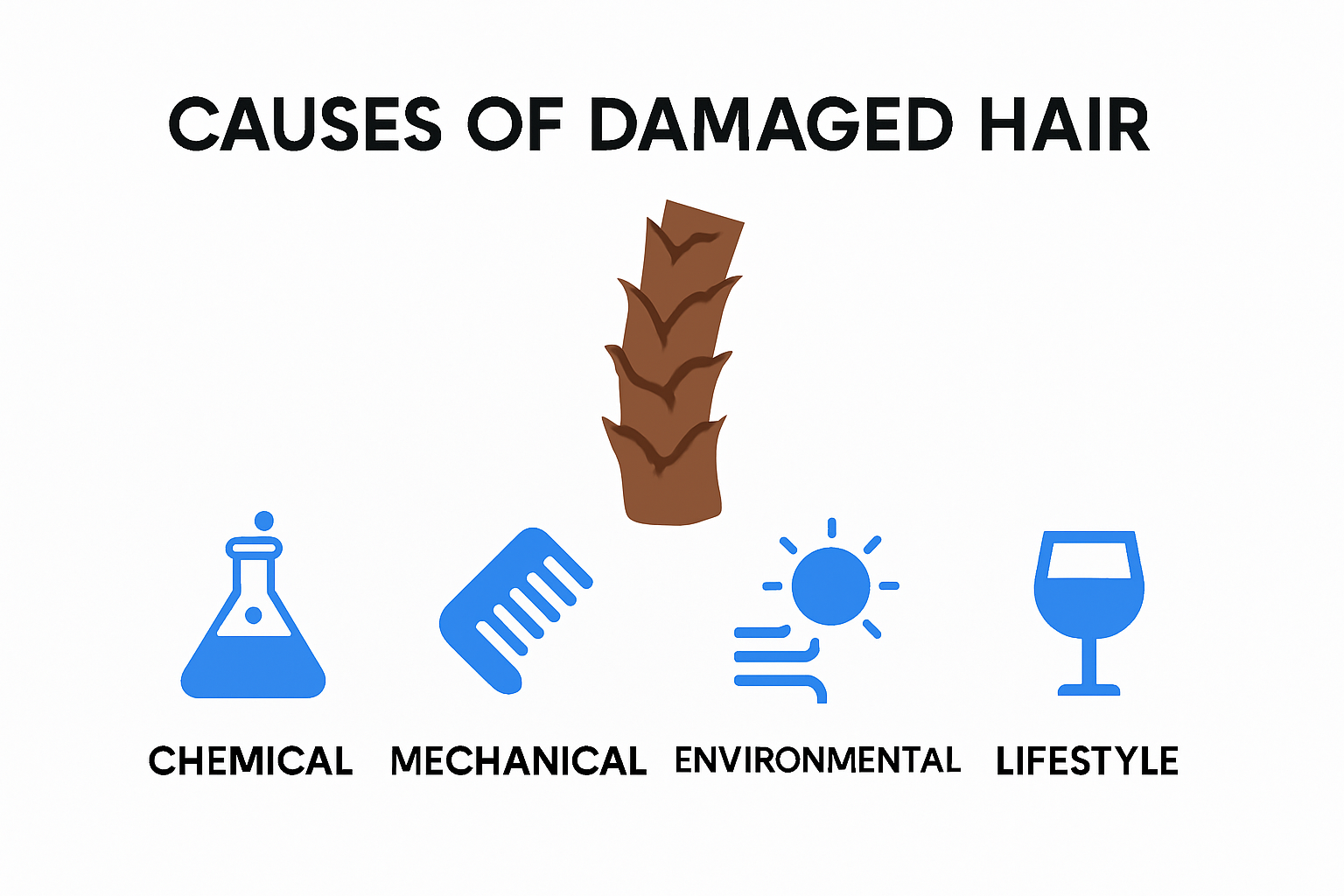 CAUSES OF DAMAGED HAIR

CHEMICAL MECHANICAL ENVIRONMENTAL LIFESTYLE