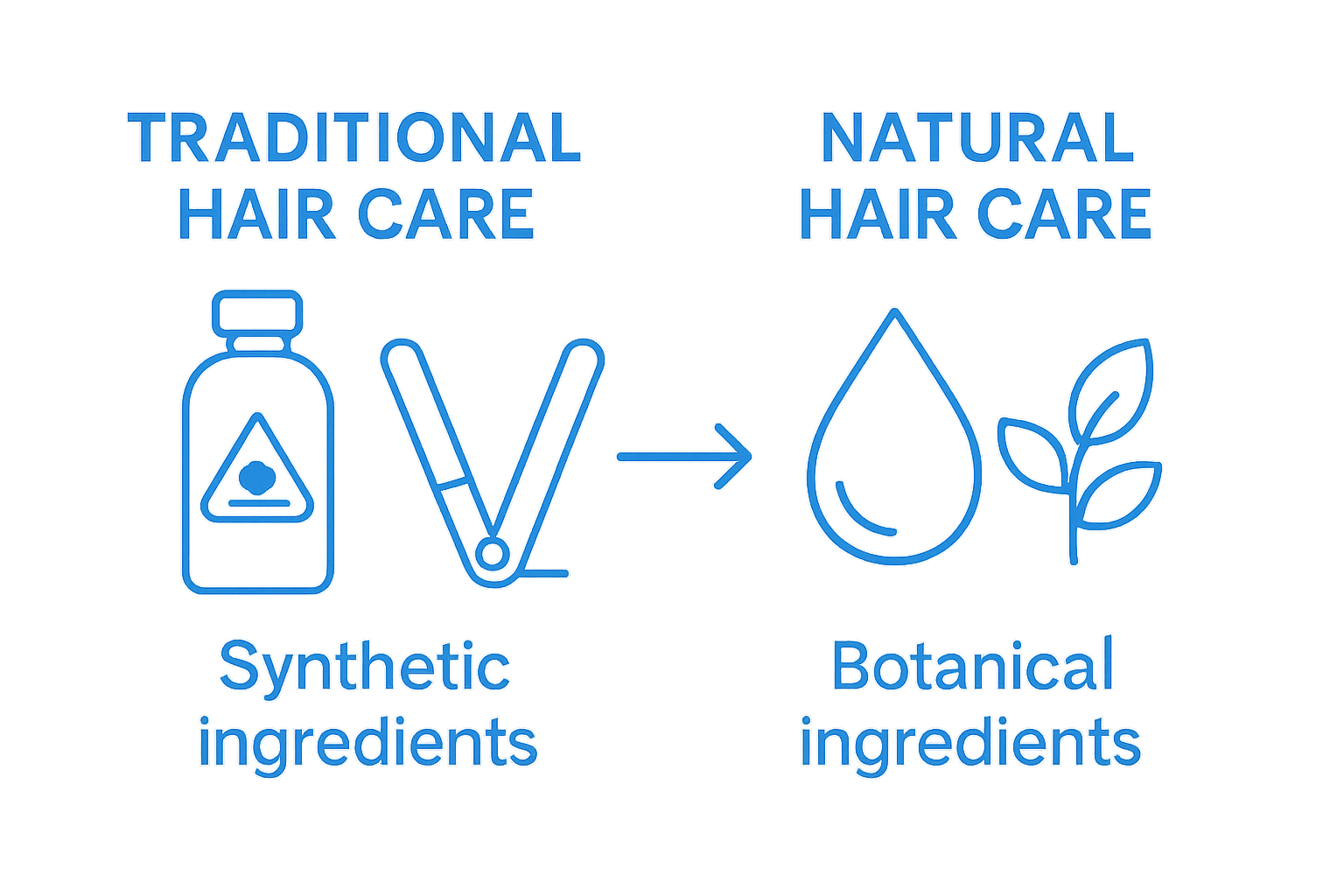 TRADITIONAL HAIR CARE

Synthetic ingredients

NATURAL HAIR CARE

Botanical ingredients