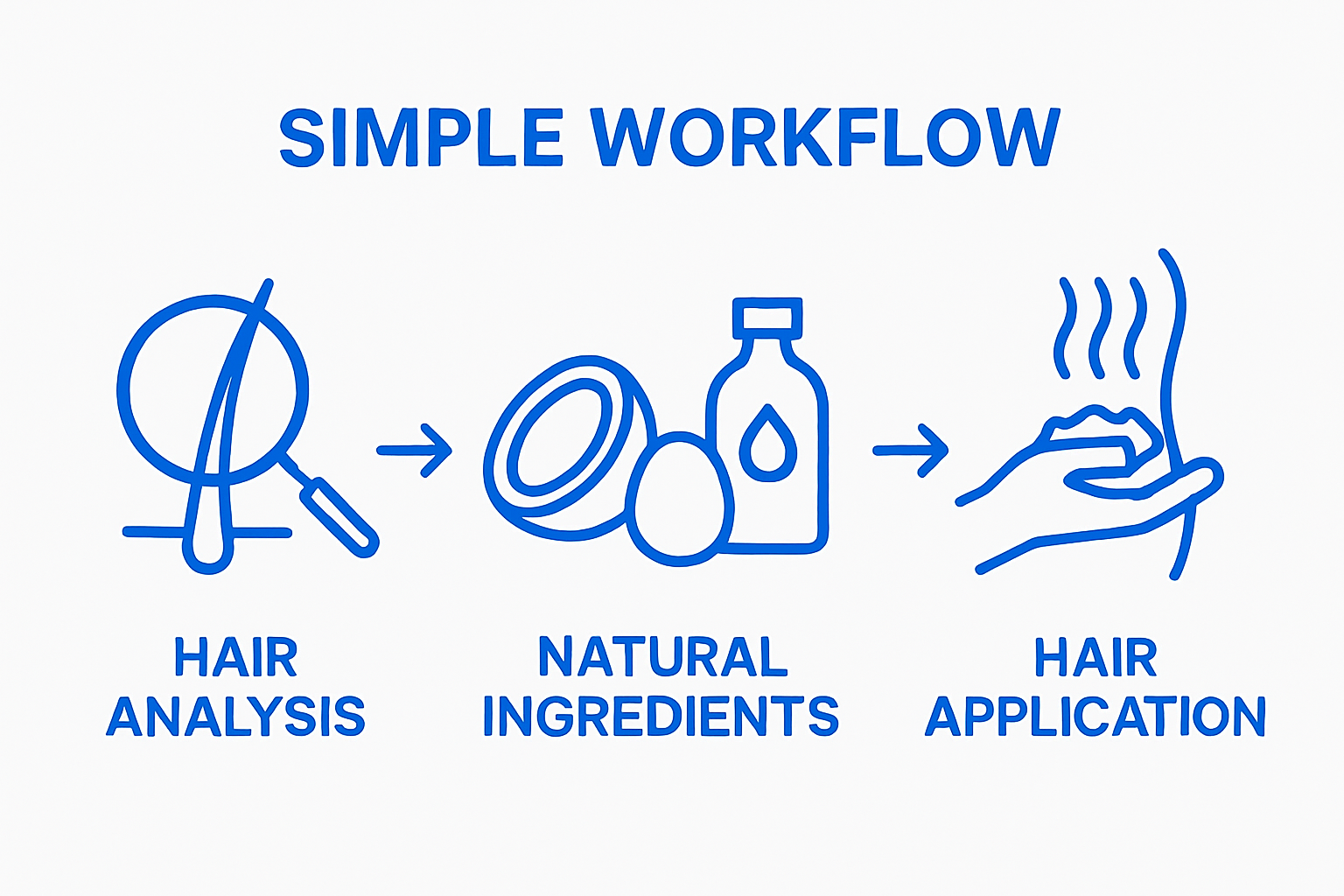 SIMPLE WORKFLOW

HAIR ANALYSIS

NATURAL INGREDIENTS

HAIR APPLICATION