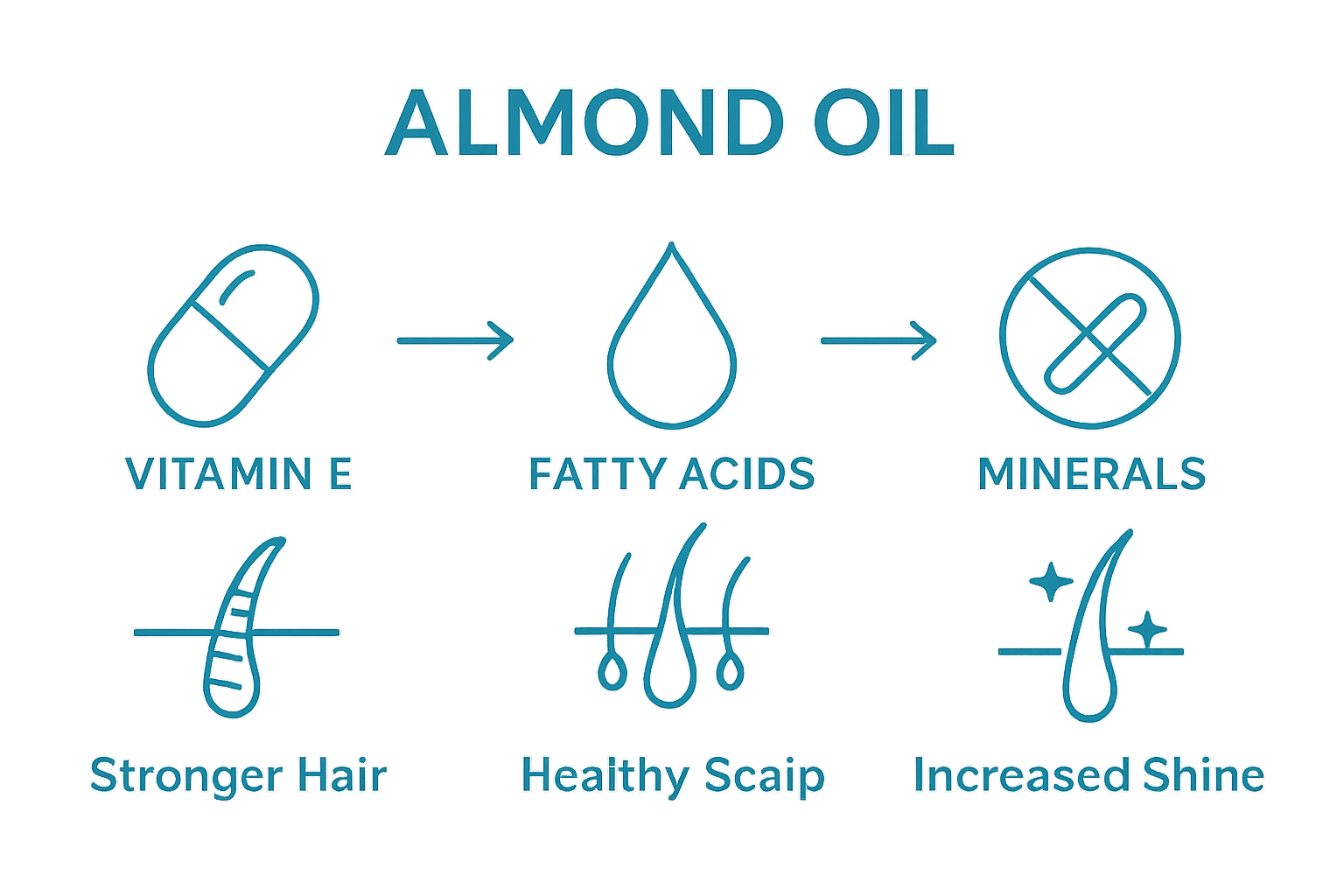 ALMOND OIL

VITAMIN E

FATTY ACIDS

MINERALS

Stronger Hair

Healthy Scaip

Increased Shine