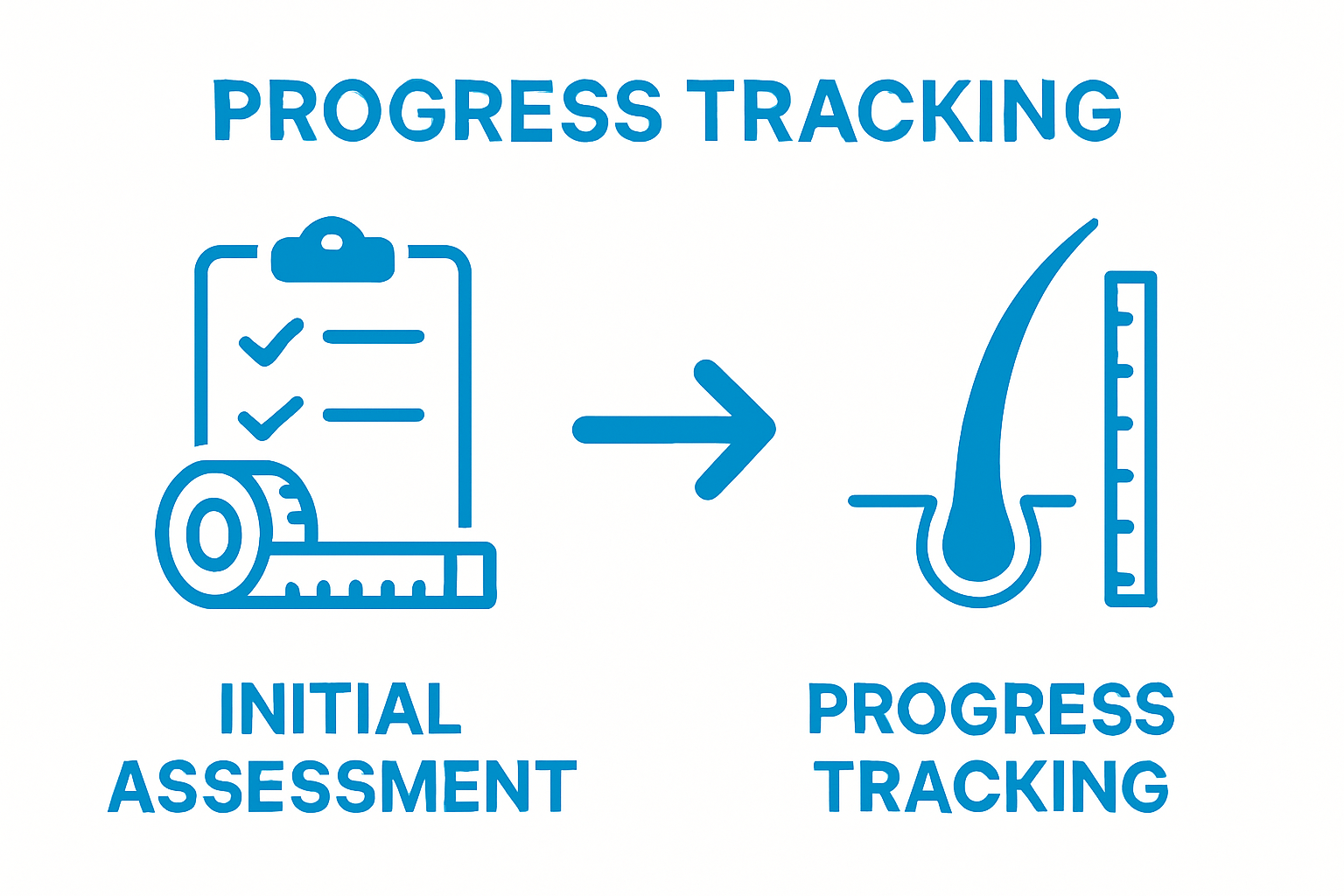 PROGRESS TRACKING

INITIAL ASSESSMENT

PROGRESS TRACKING