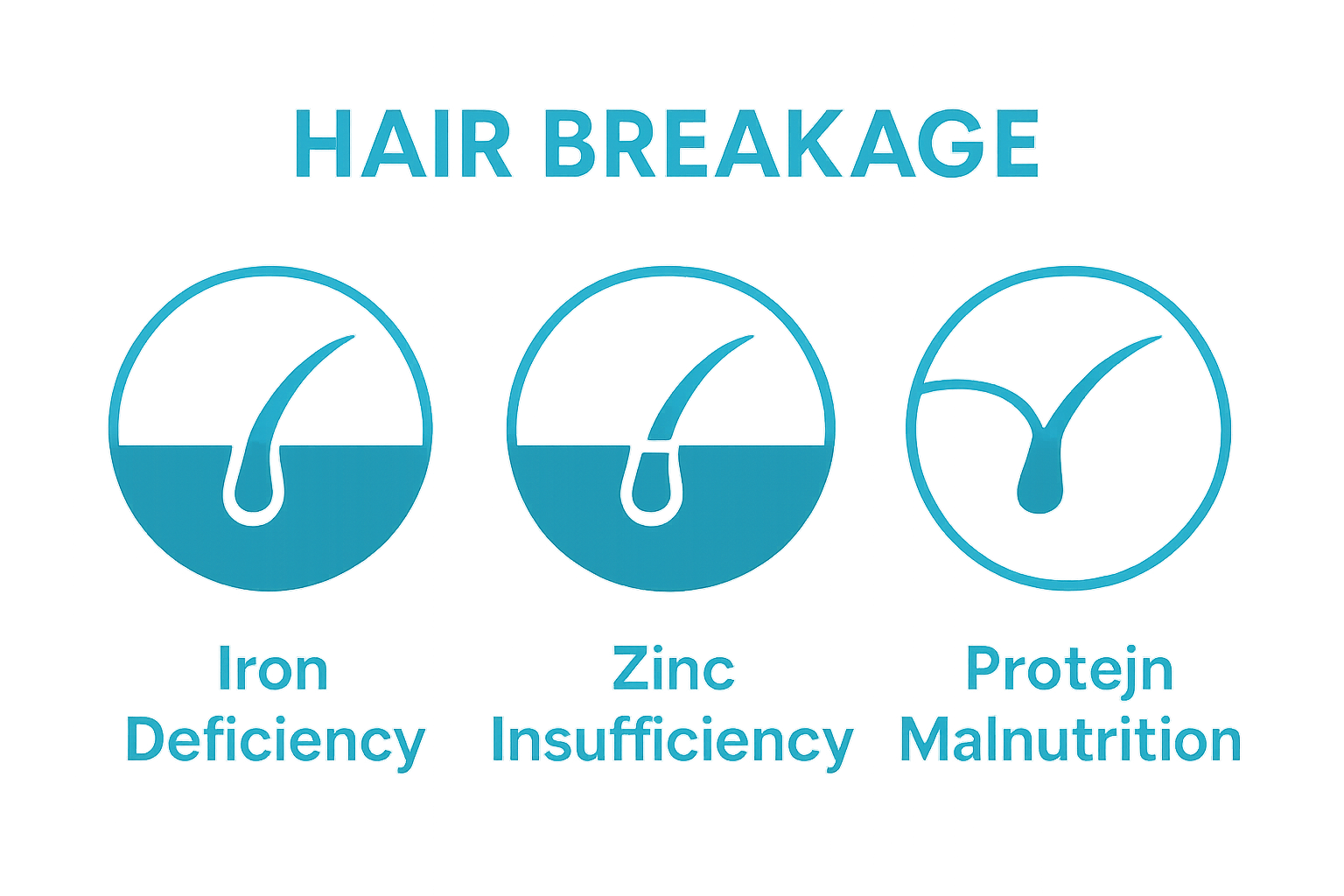 HAIR BREAKAGE

Iron Deficiency

Zinc Insufficiency

Protejn Malnutrition