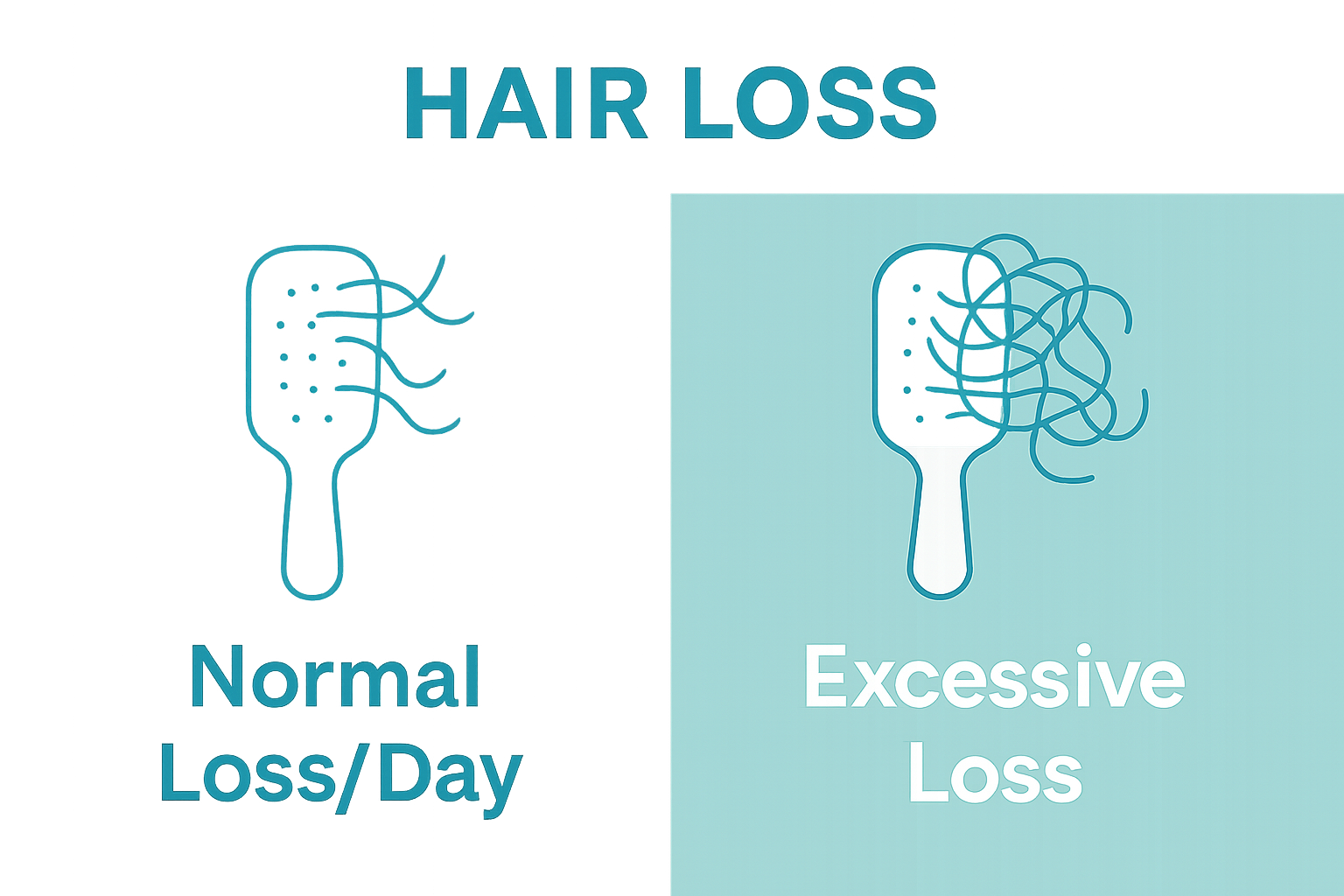 HAIR LOSS

Normal Loss/Day

Excessive Loss