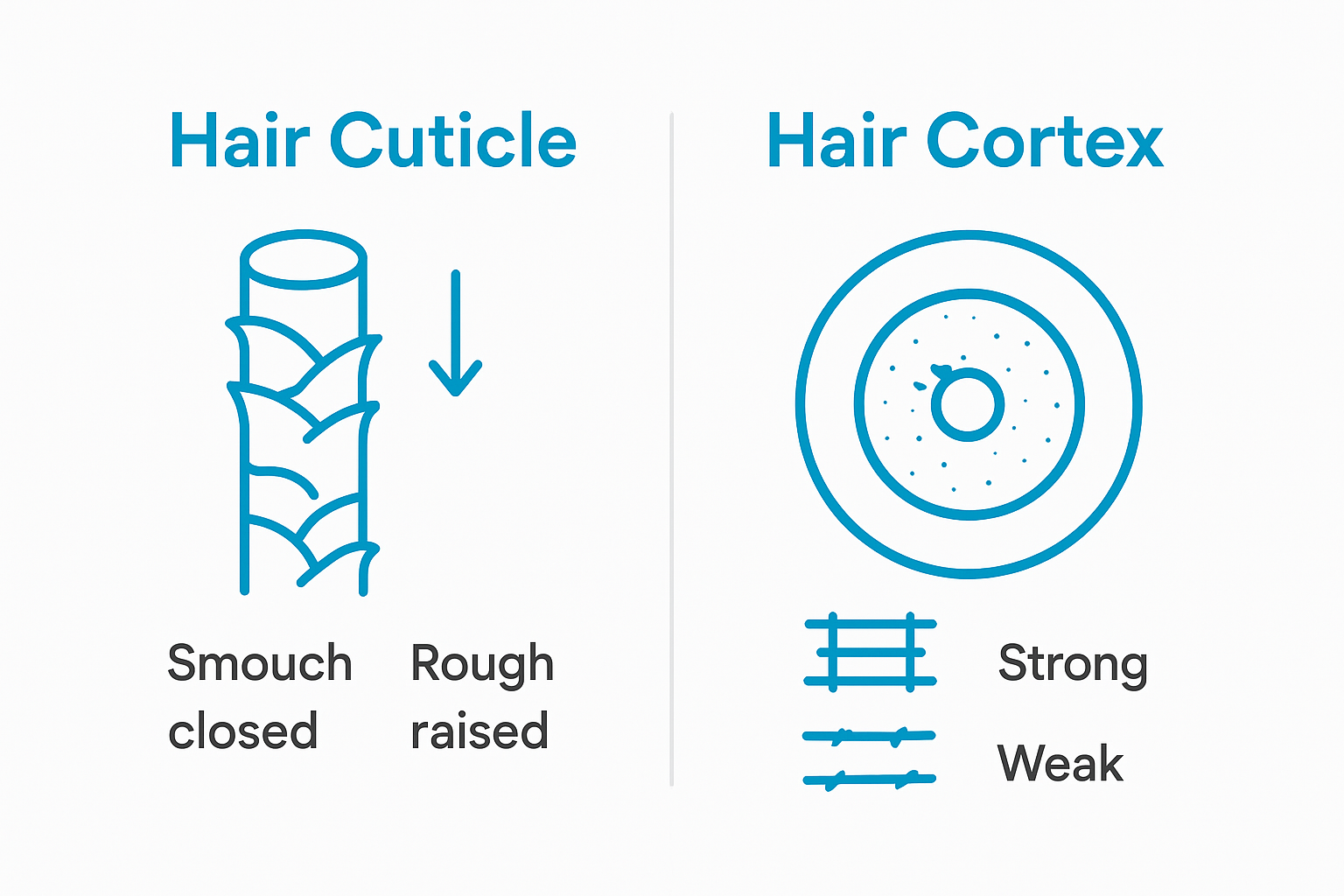 Hair Cuticle

Smouch closed

Rough raised

Hair Cortex

Strong

Weak