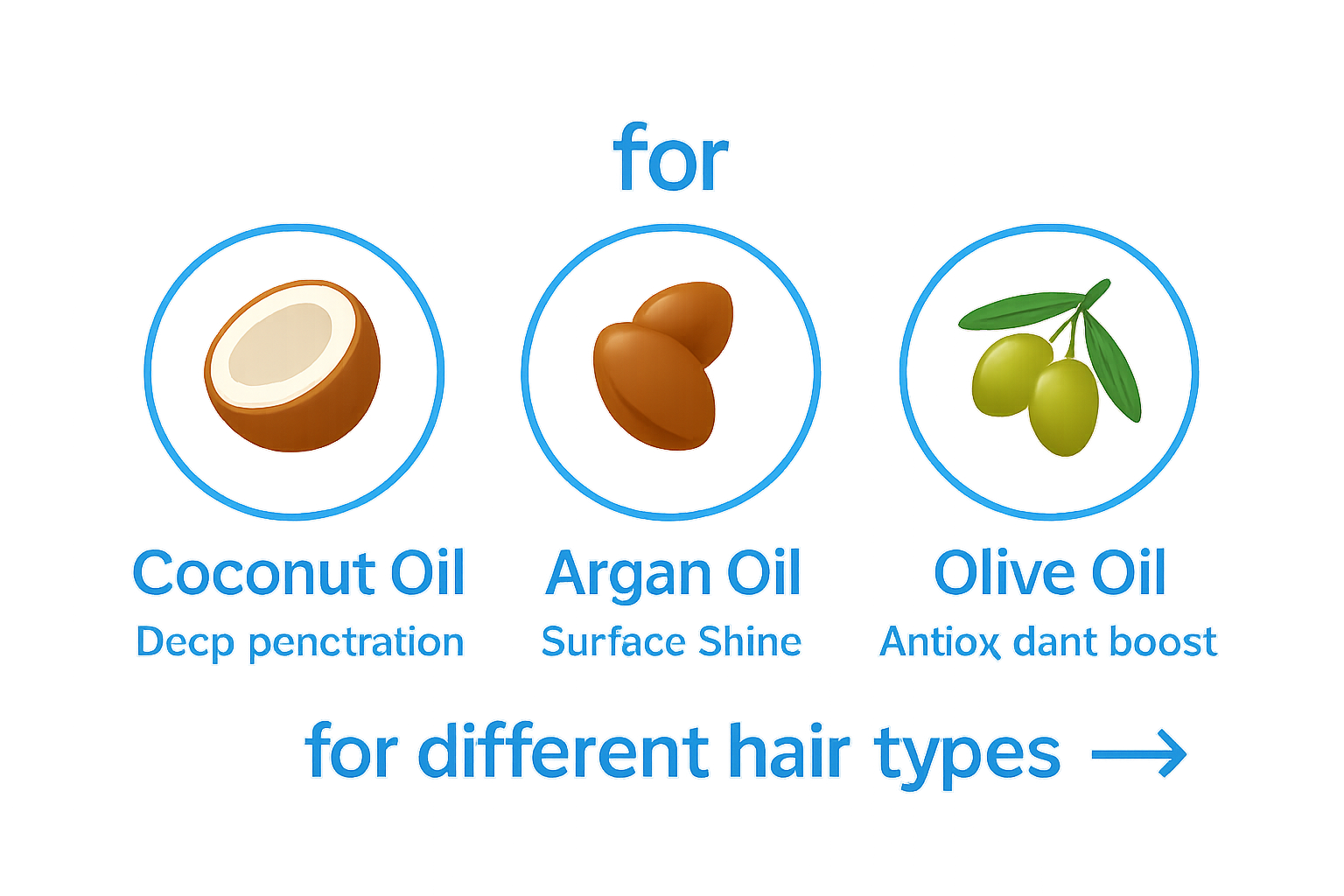 for

Coconut Oil
Decp penctration

Argan Oil
Surface Shine

Olive Oil
Antiox dant boost

for different hair types →