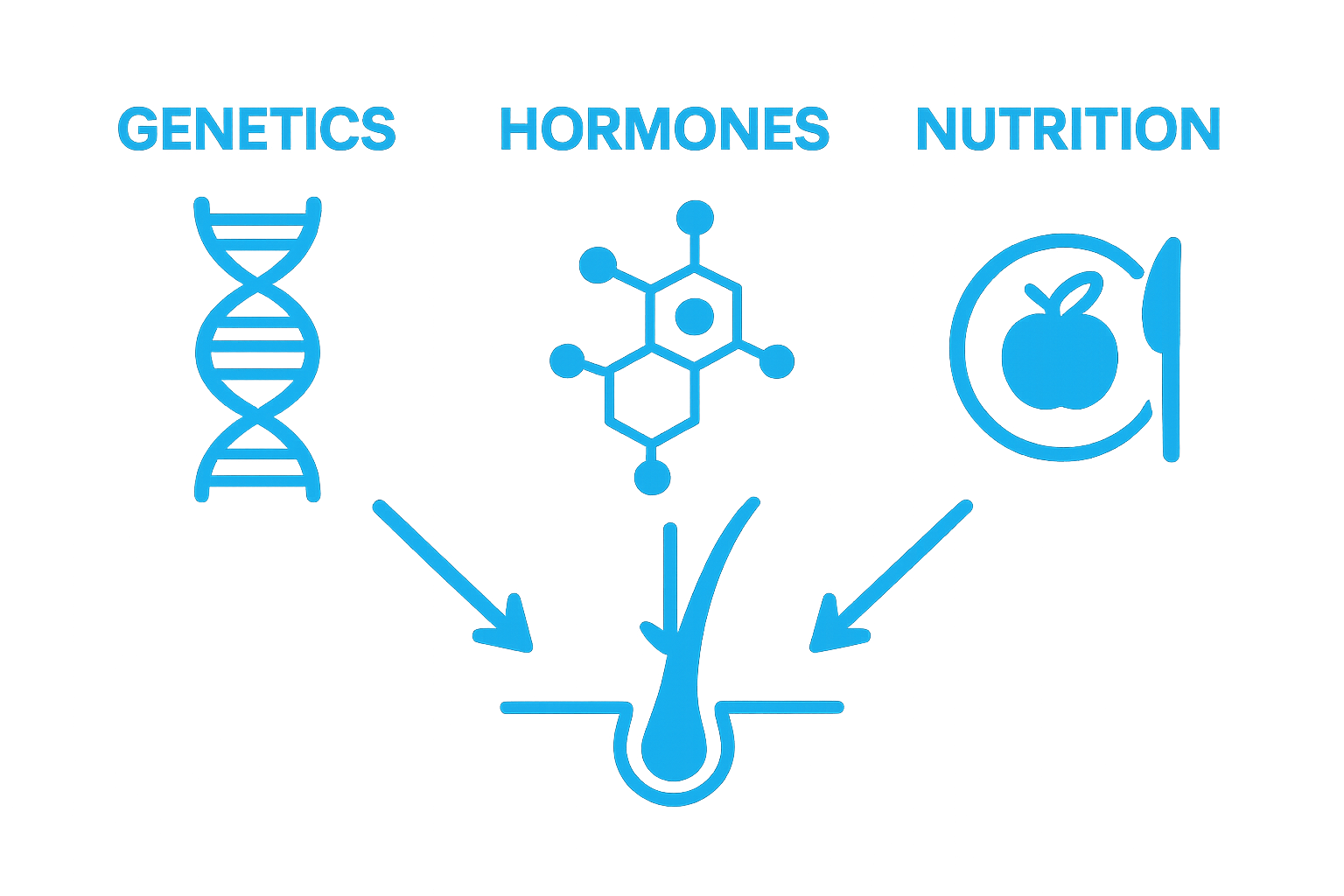 GENETICS HORMONES NUTRITION