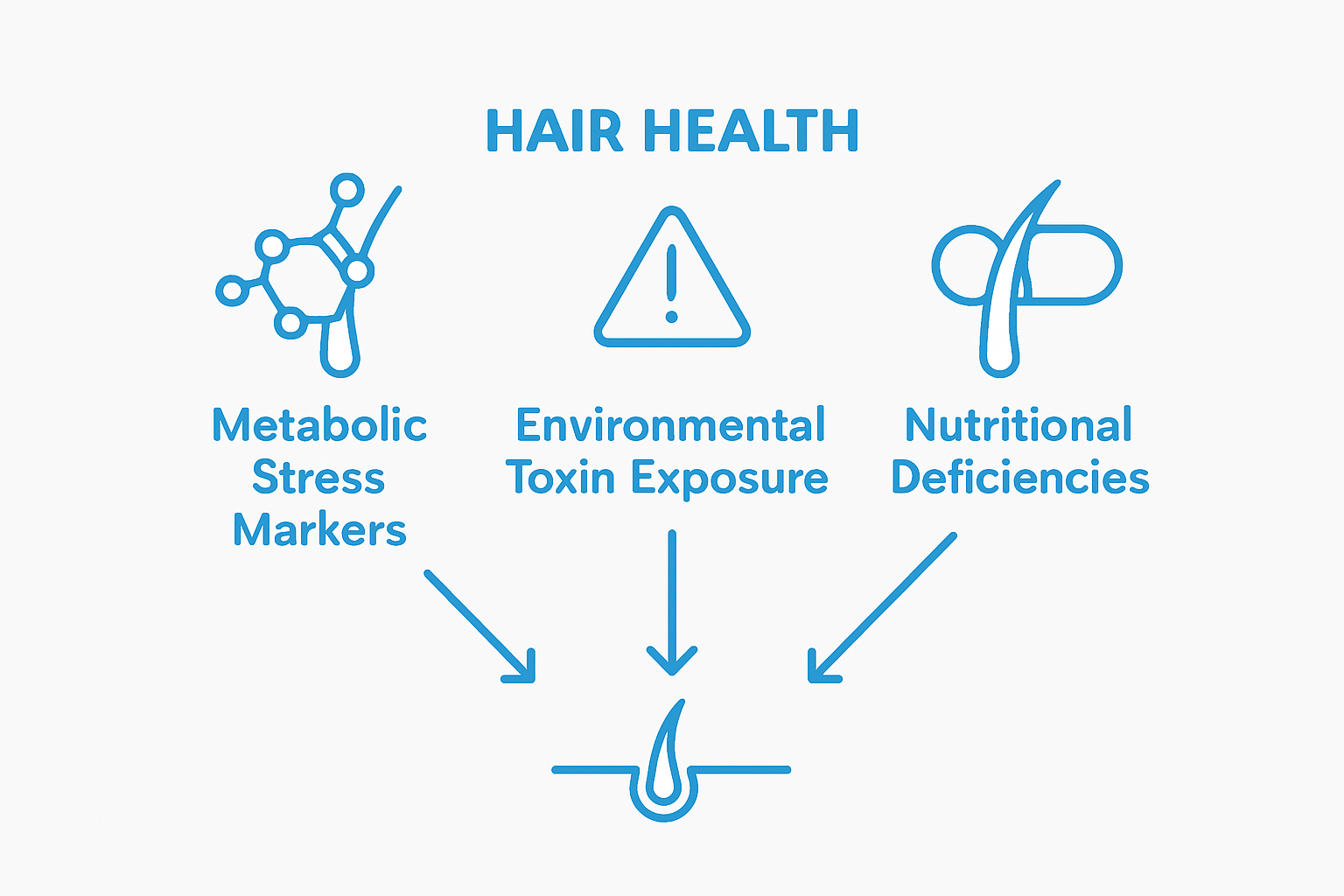 HAIR HEALTH

Metabolic Stress Markers

Environmental Toxin Exposure

Nutritional Deficiencies