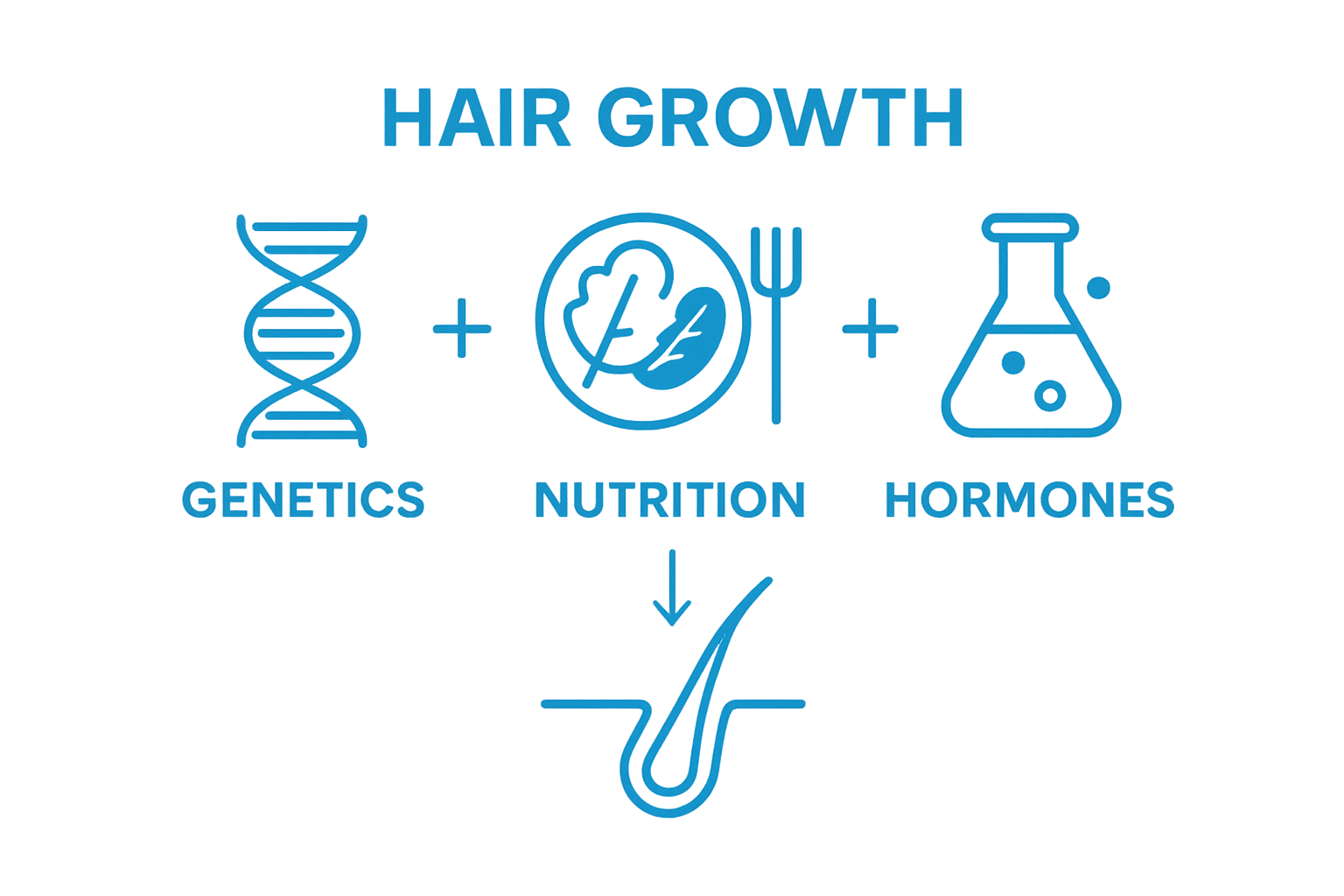 HAIR GROWTH

GENETICS + NUTRITION + HORMONES