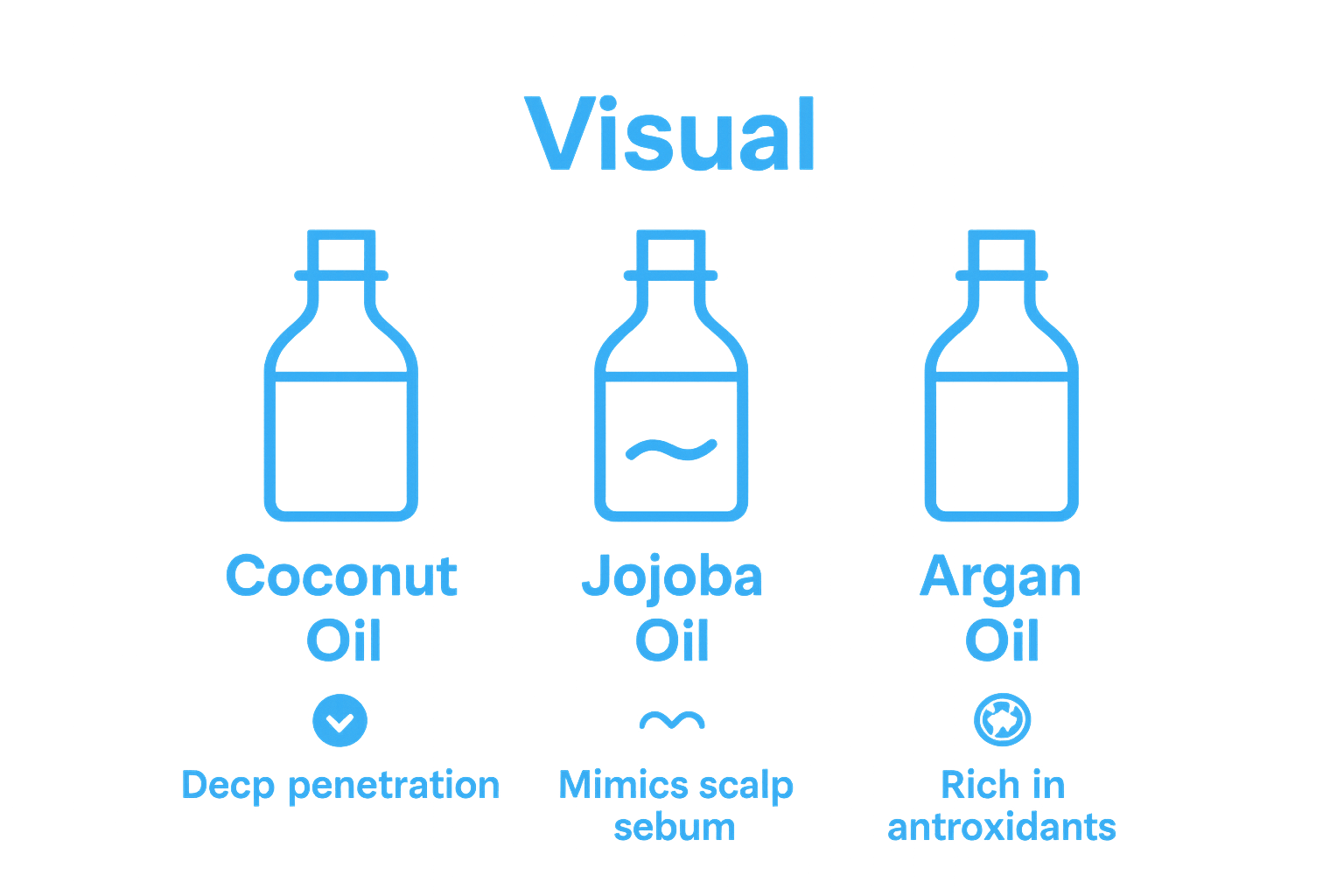 Visual

Coconut Oil

Decp penetration

Jojoba Oil

Mimics scalp sebum

Argan Oil

Rich in antroxidants