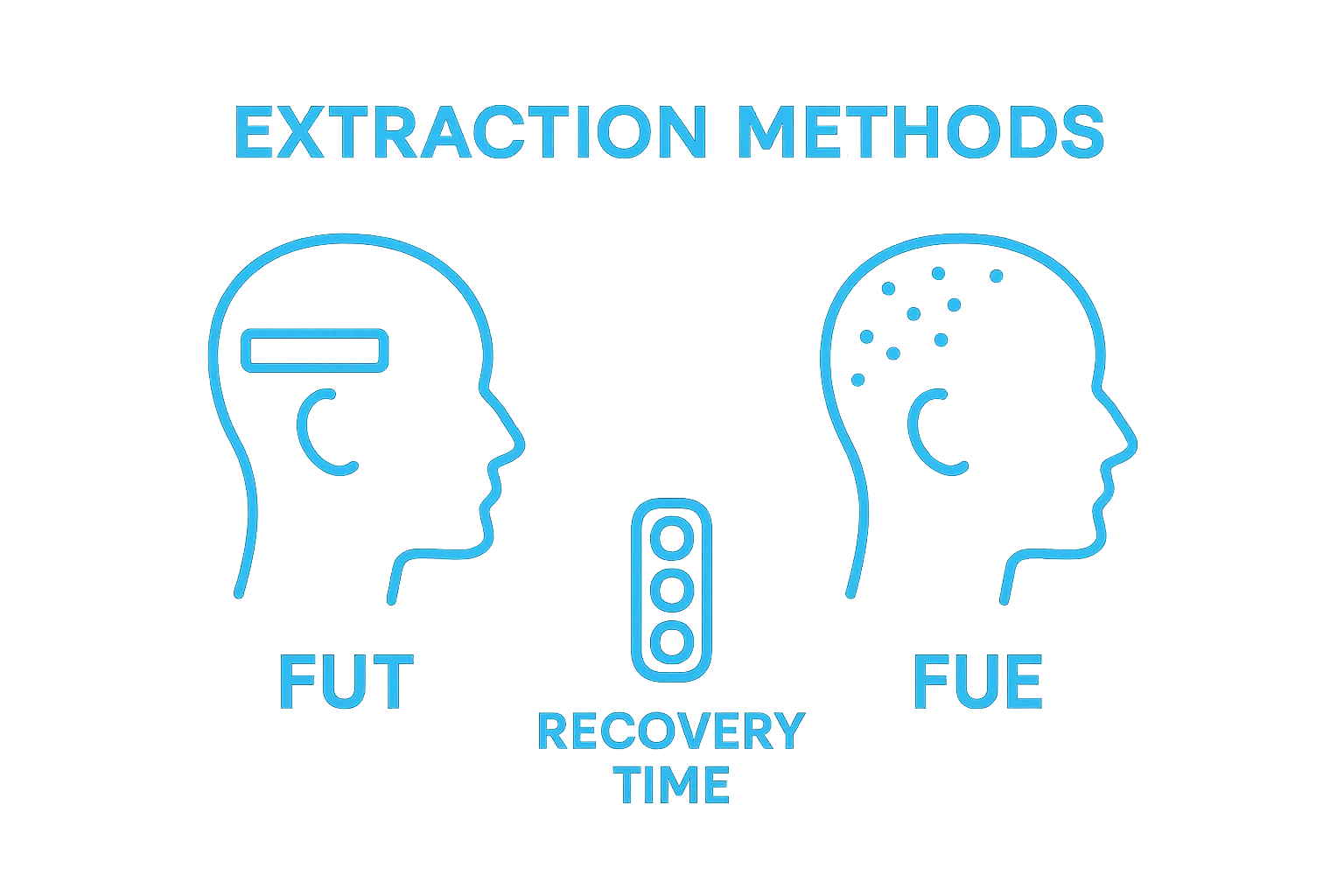 EXTRACTION METHODS

FUT

RECOVERY TIME

FUE