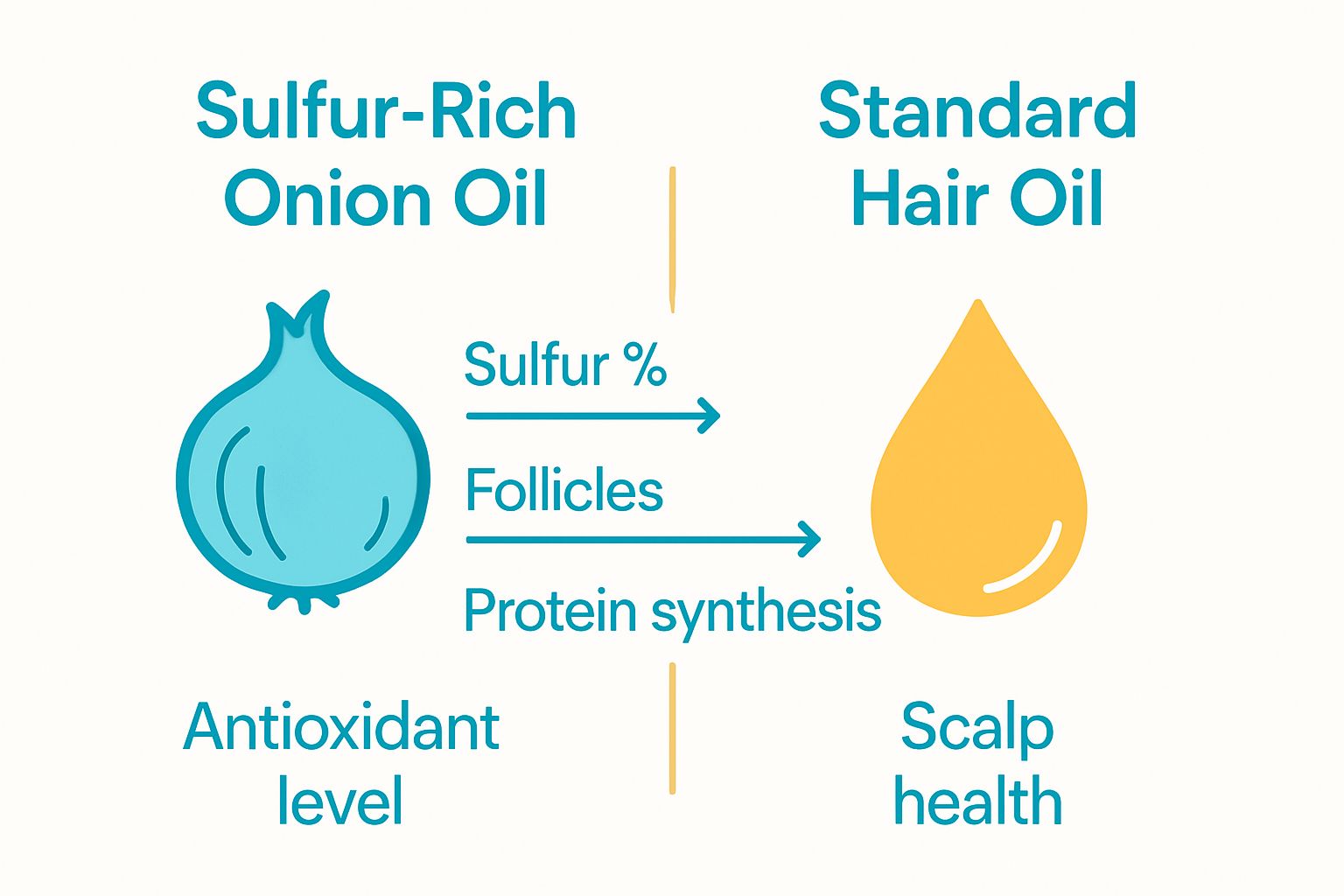 Sulfur-Rich Onion Oil

Standard Hair Oil

Sulfur %

Follicles

Protein synthesis

Antioxidant level

Scalp health