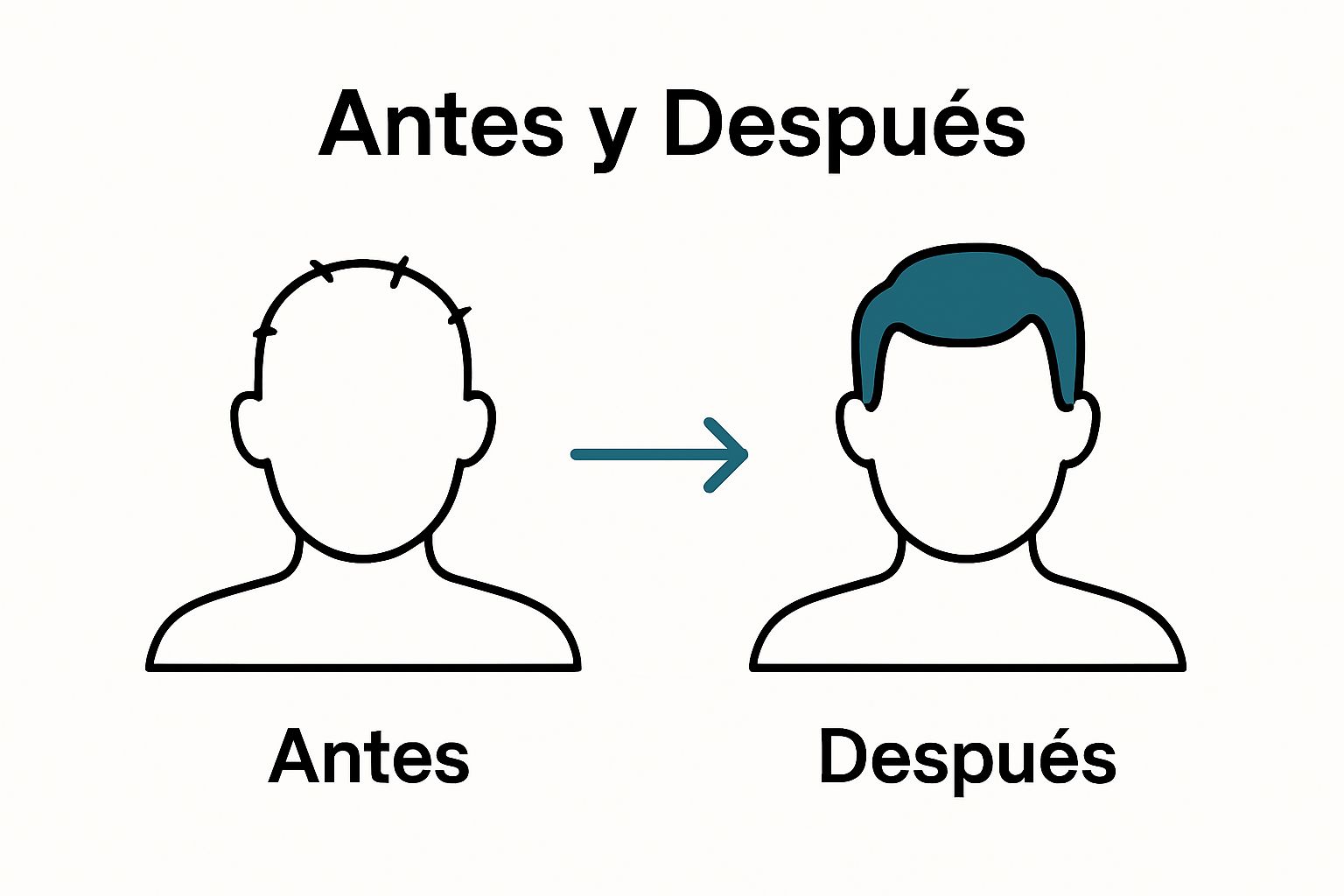 Antes y Después

Antes

Después