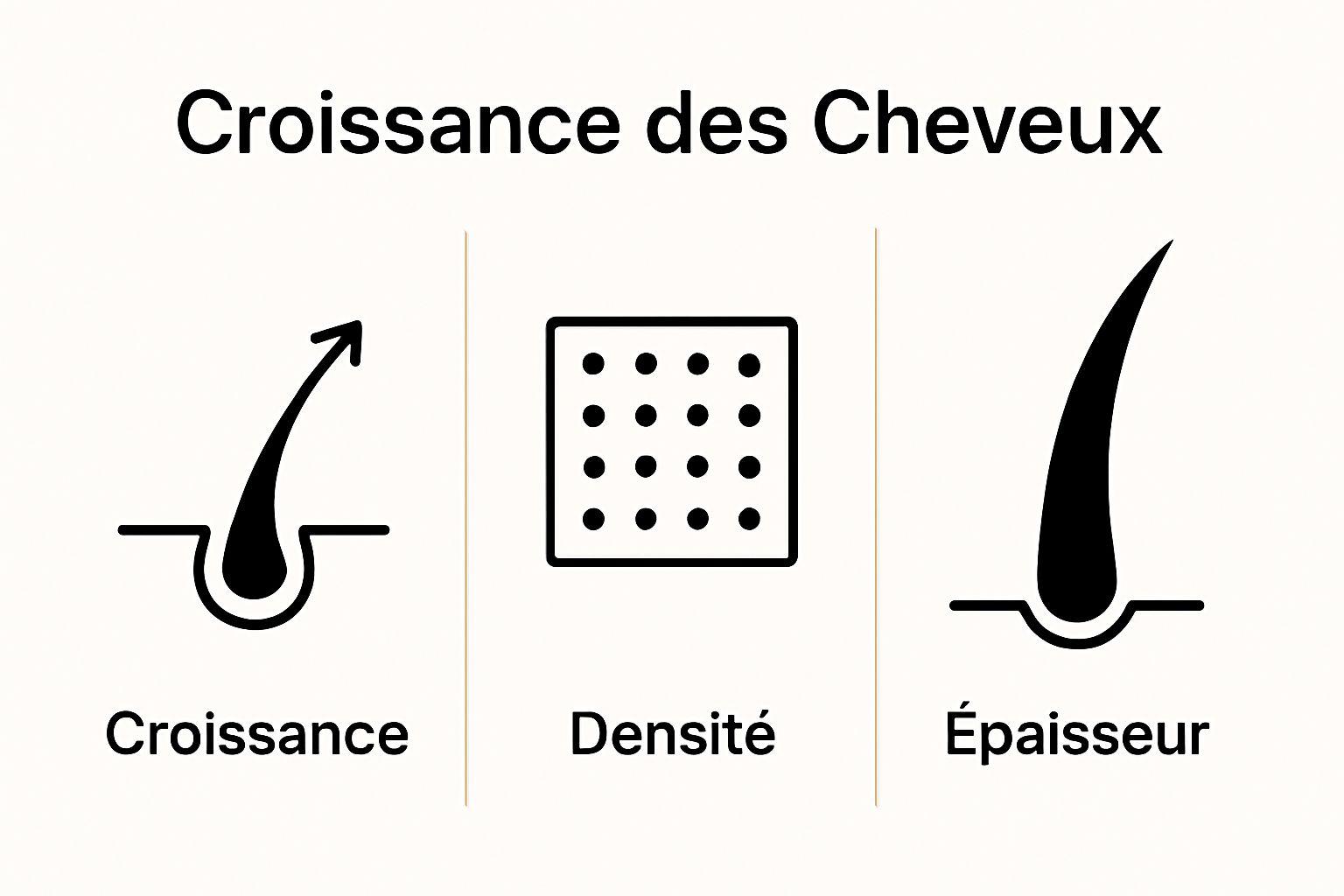 Croissance des Cheveux

Croissance

Densité

Épaisseur