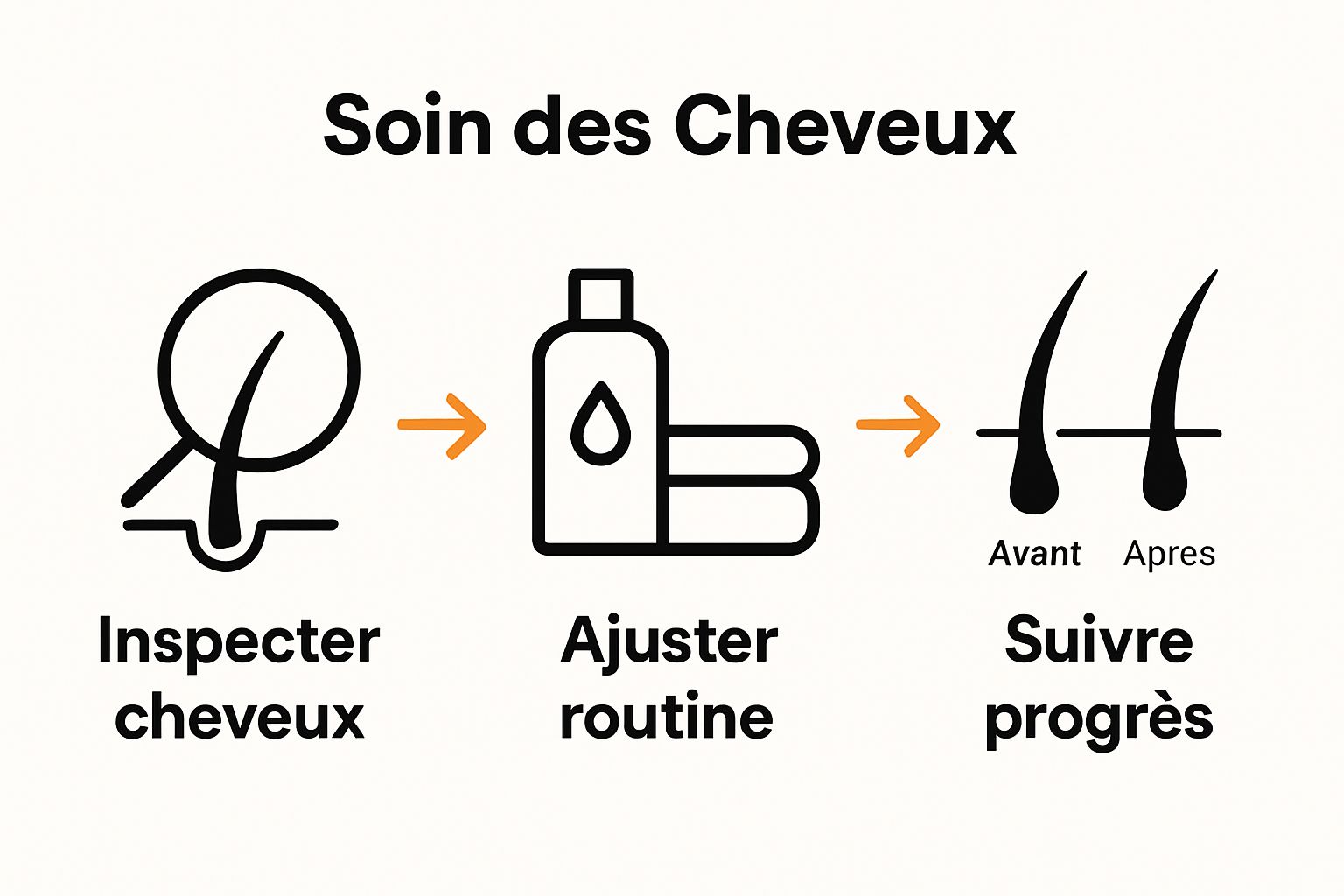 Soin des Cheveux

Inspecter cheveux

Ajuster routine

Avant Apres

Suivre progrès