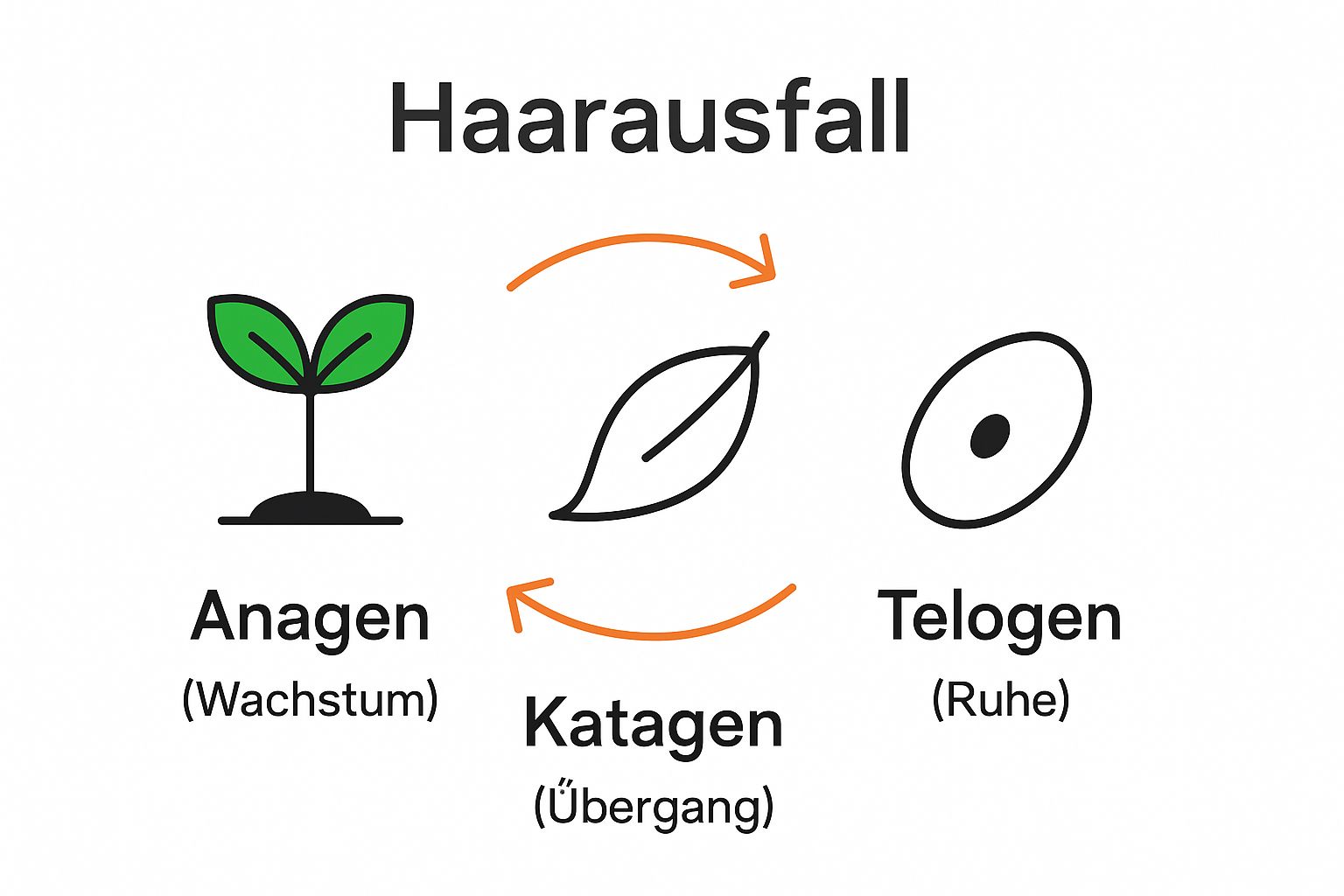 Haarausfall

Anagen
(Wachstum)

Katagen
(Űbergang)

Telogen
(Ruhe)