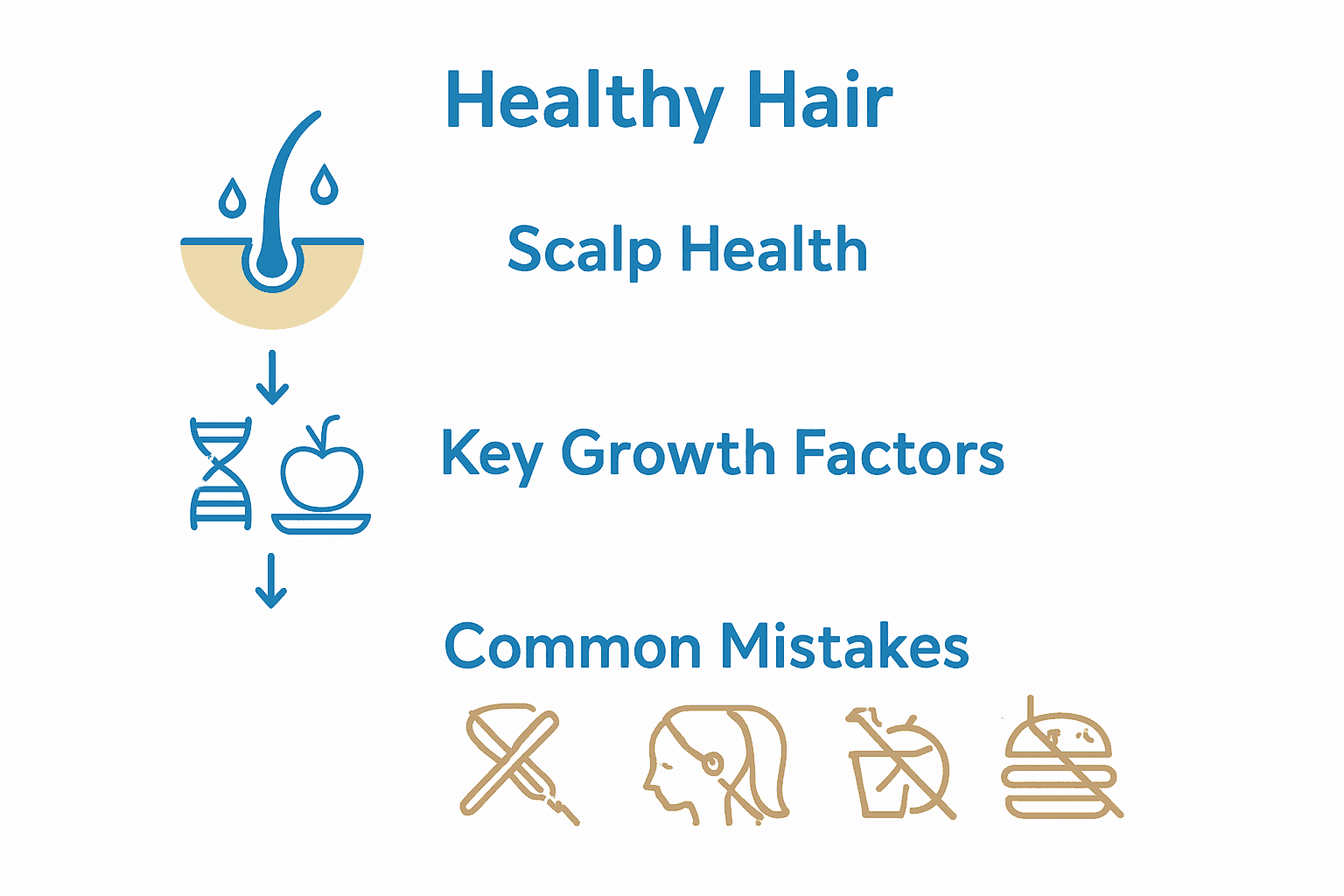 Healthy Hair

Scalp Health

Key Growth Factors

Common Mistakes