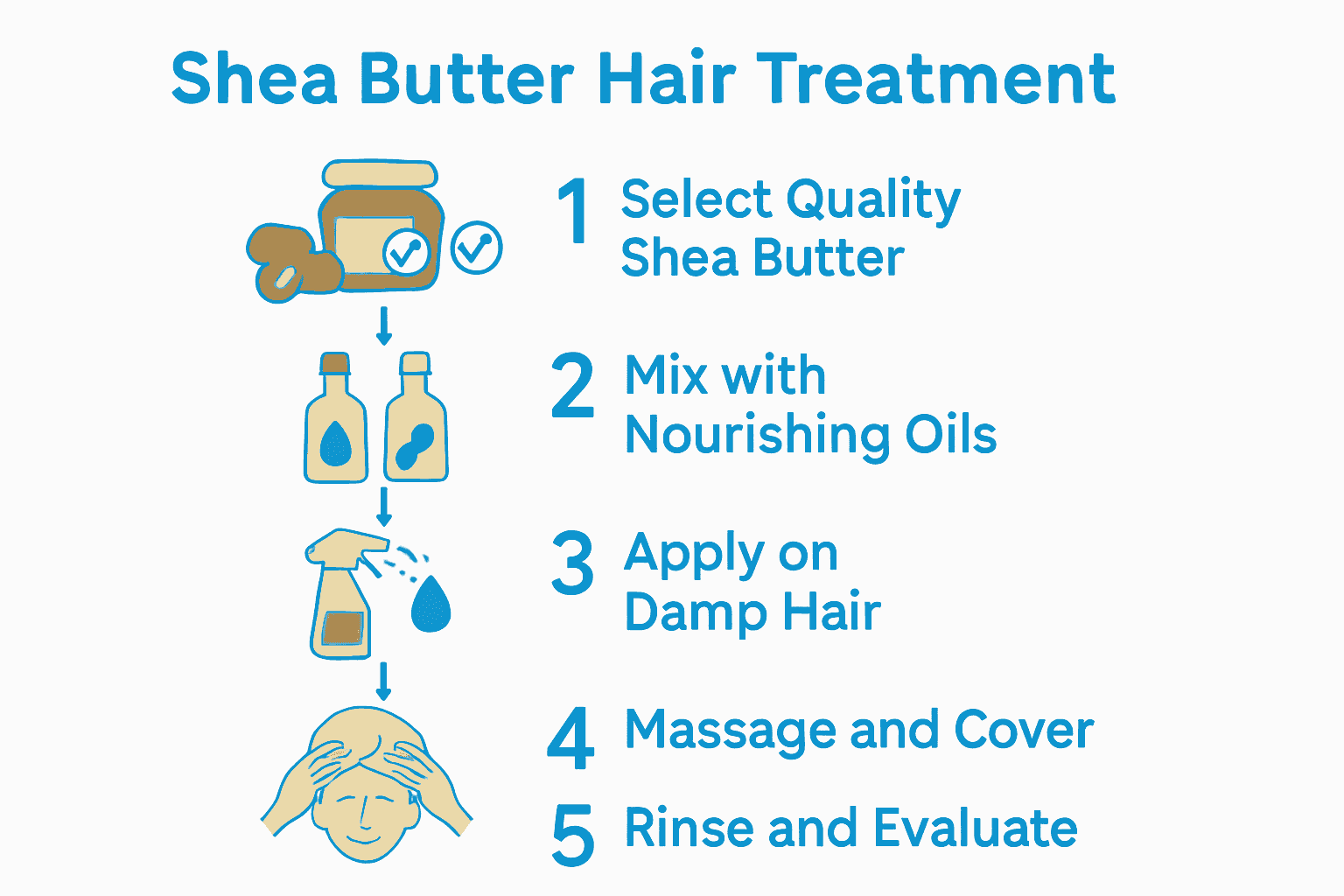 Shea Butter Hair Treatment

1 Select Quality Shea Butter

2 Mix with Nourishing Oils

3 Apply on Damp Hair

4 Massage and Cover

5 Rinse and Evaluate