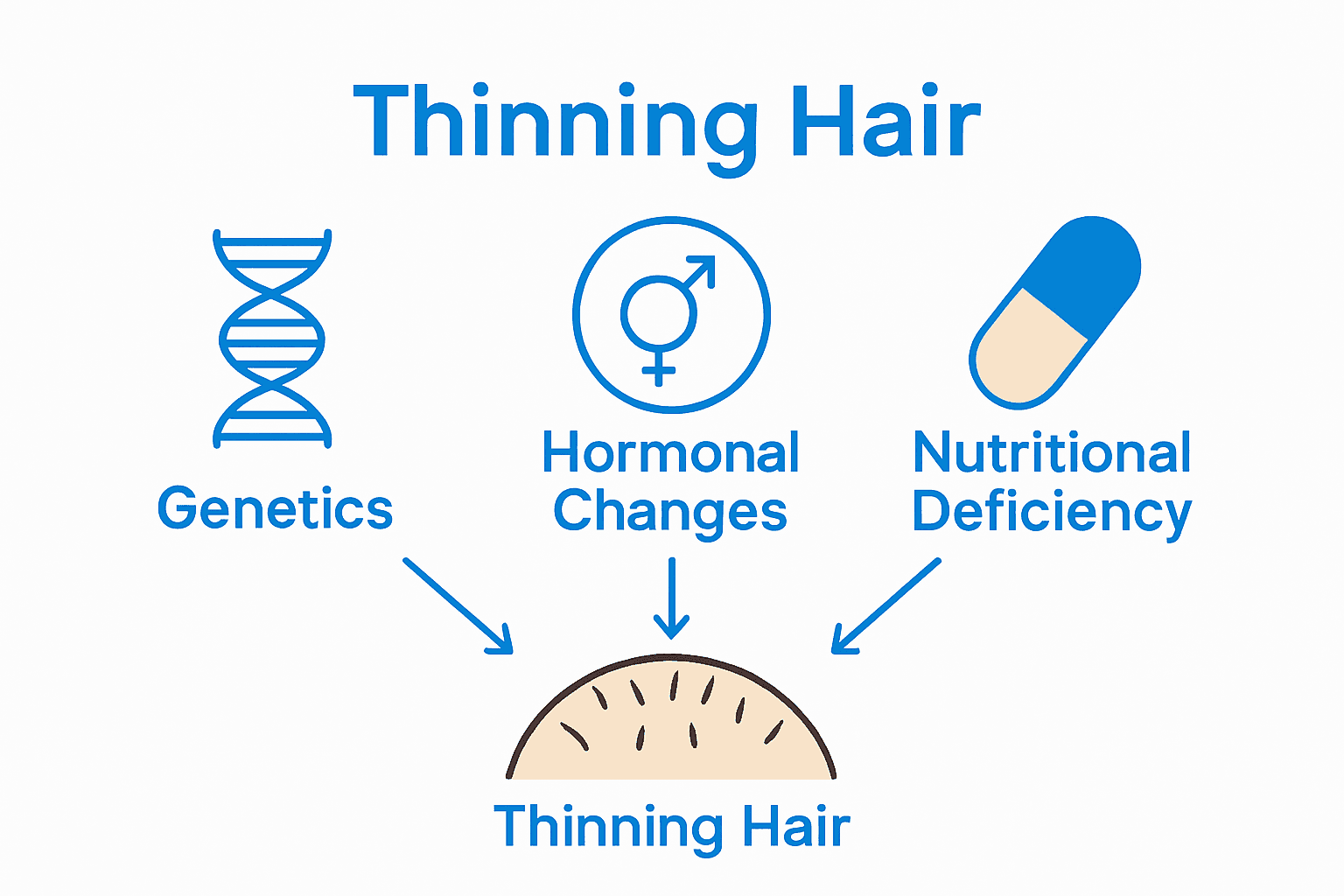 Thinning Hair

Genetics

Hormonal Changes

Nutritional Deficiency

Thinning Hair