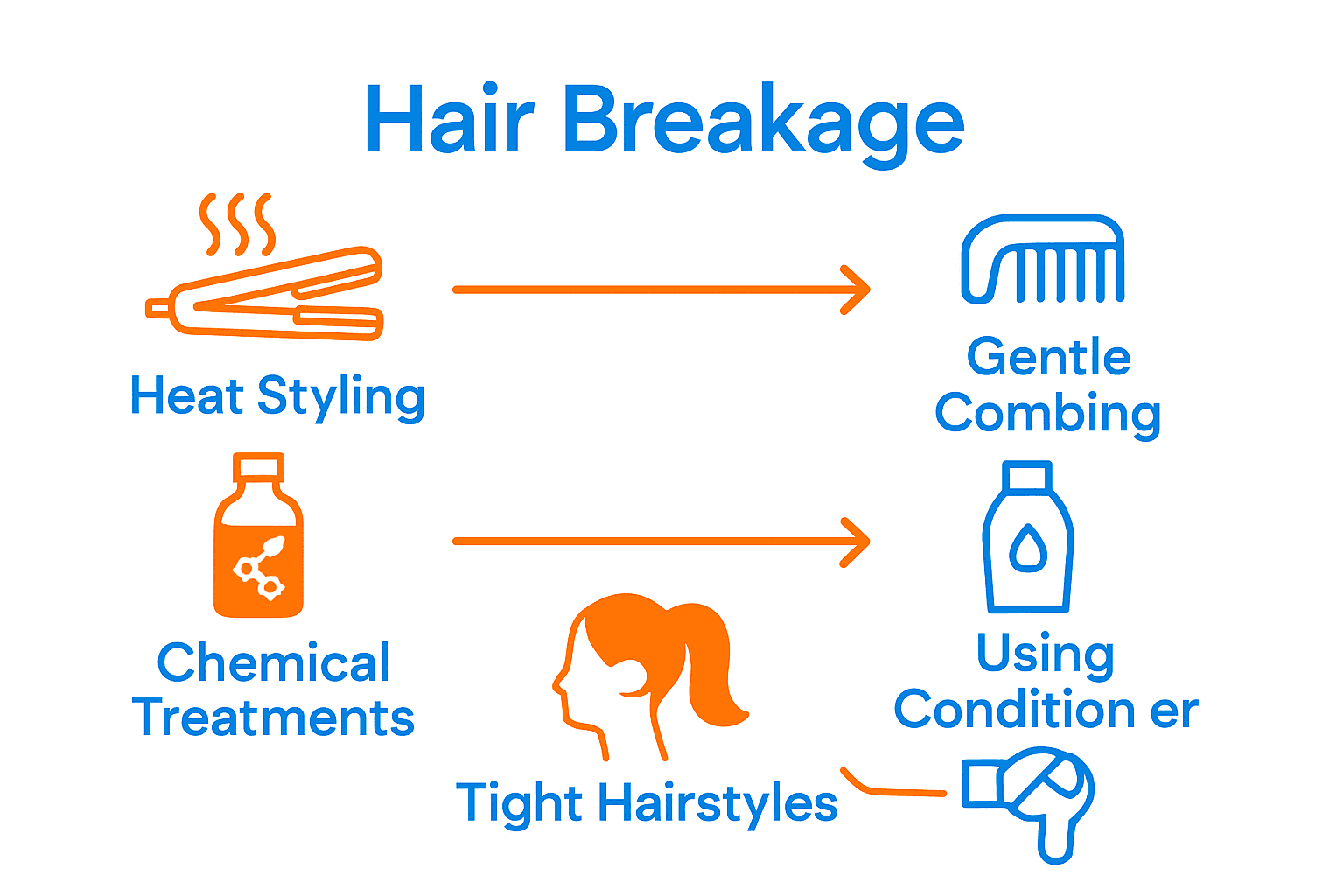 Hair Breakage

Heat Styling

Gentle Combing

Chemical Treatments

Using Condition er

Tight Hairstyles