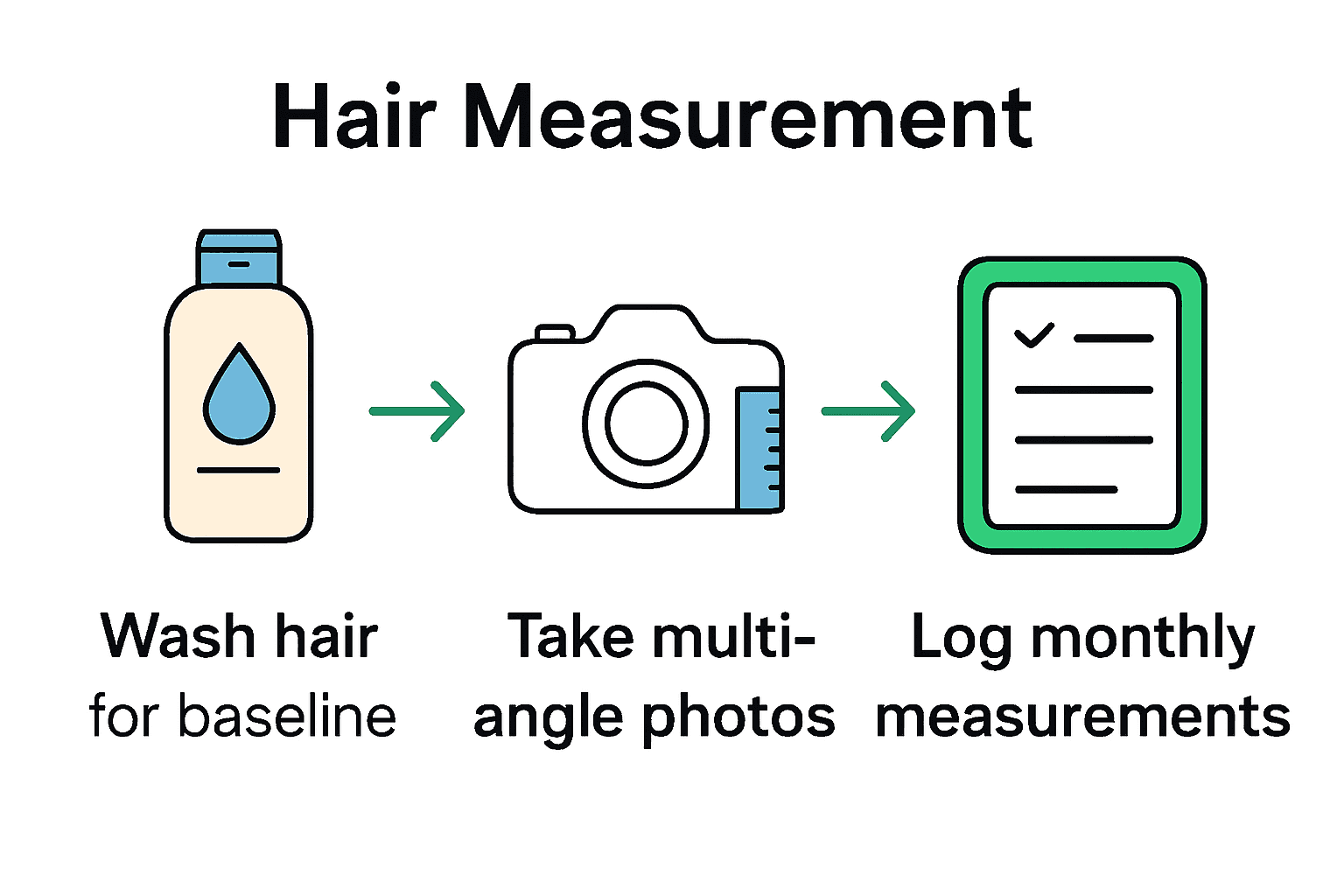 Hair Measurement

Wash hair for baseline

Take multi-angle photos

Log monthly measurements