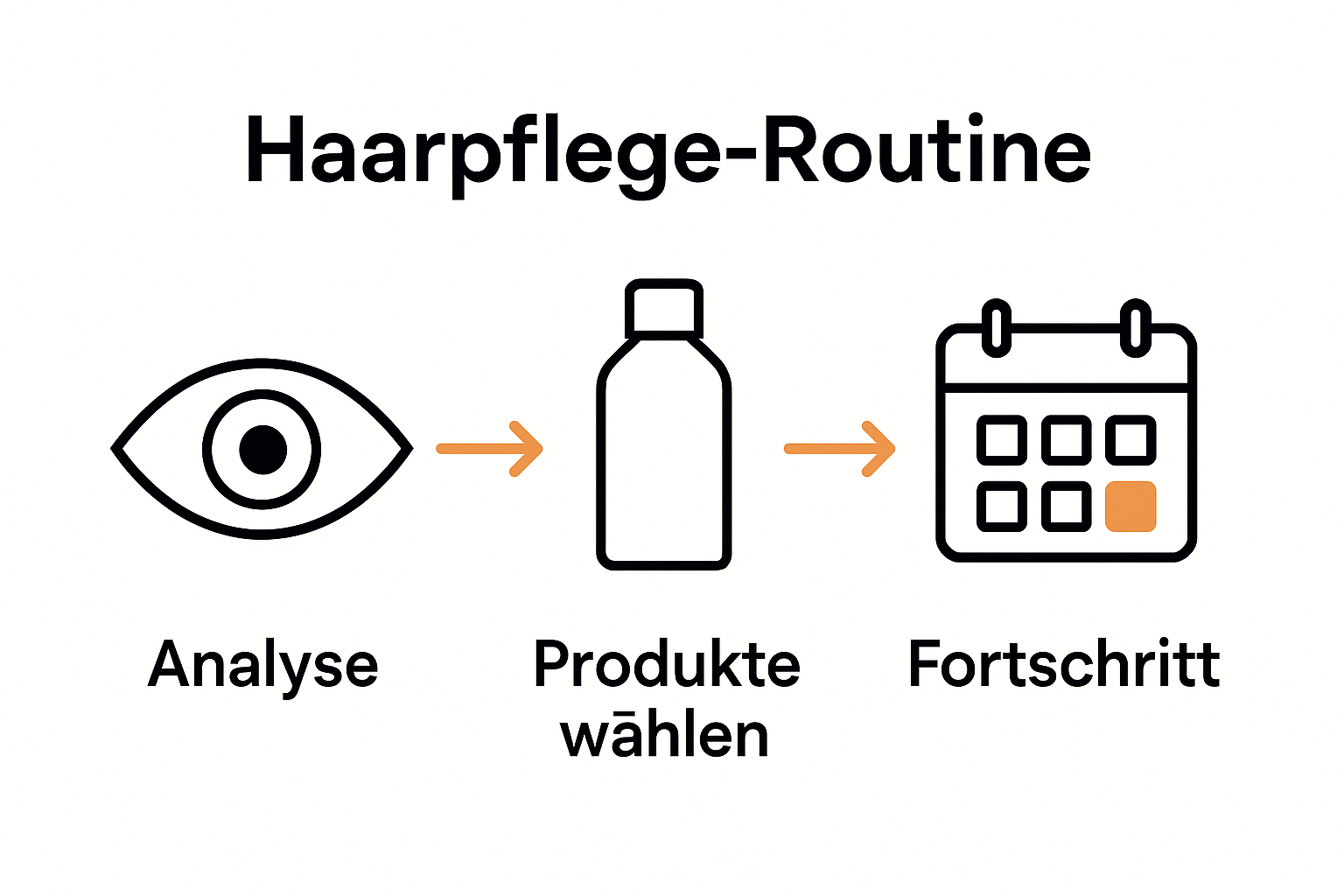 Haarpflege-Routine

Analyse

Produkte wāhlen

Fortschritt