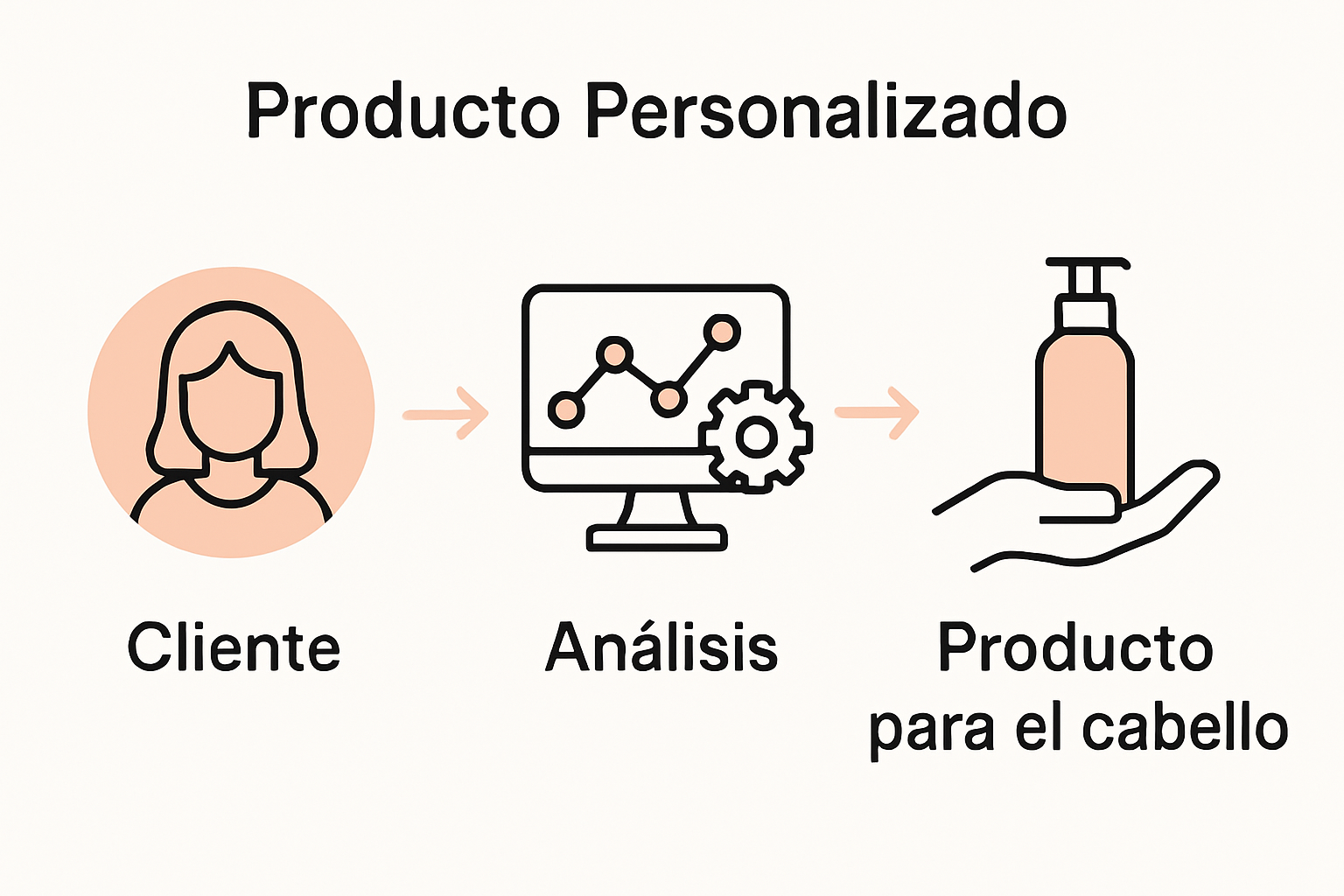 Producto Personalizado

Cliente

Análisis

Producto para el cabello