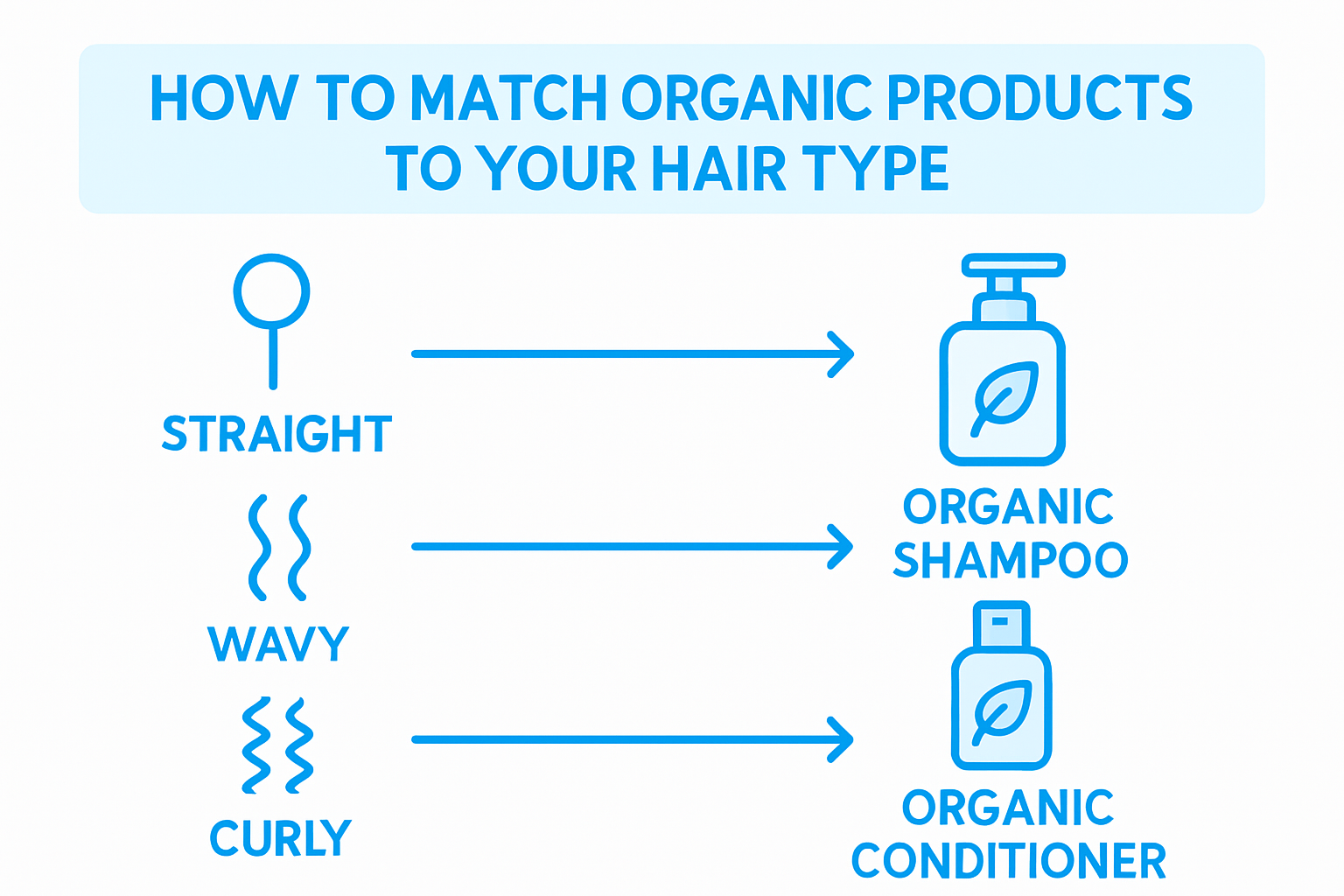 HOW TO MATCH ORGANIC PRODUCTS TO YOUR HAIR TYPE

STRAIGHT

WAVY

CURLY

ORGANIC SHAMPOO

ORGANIC CONDITIONER