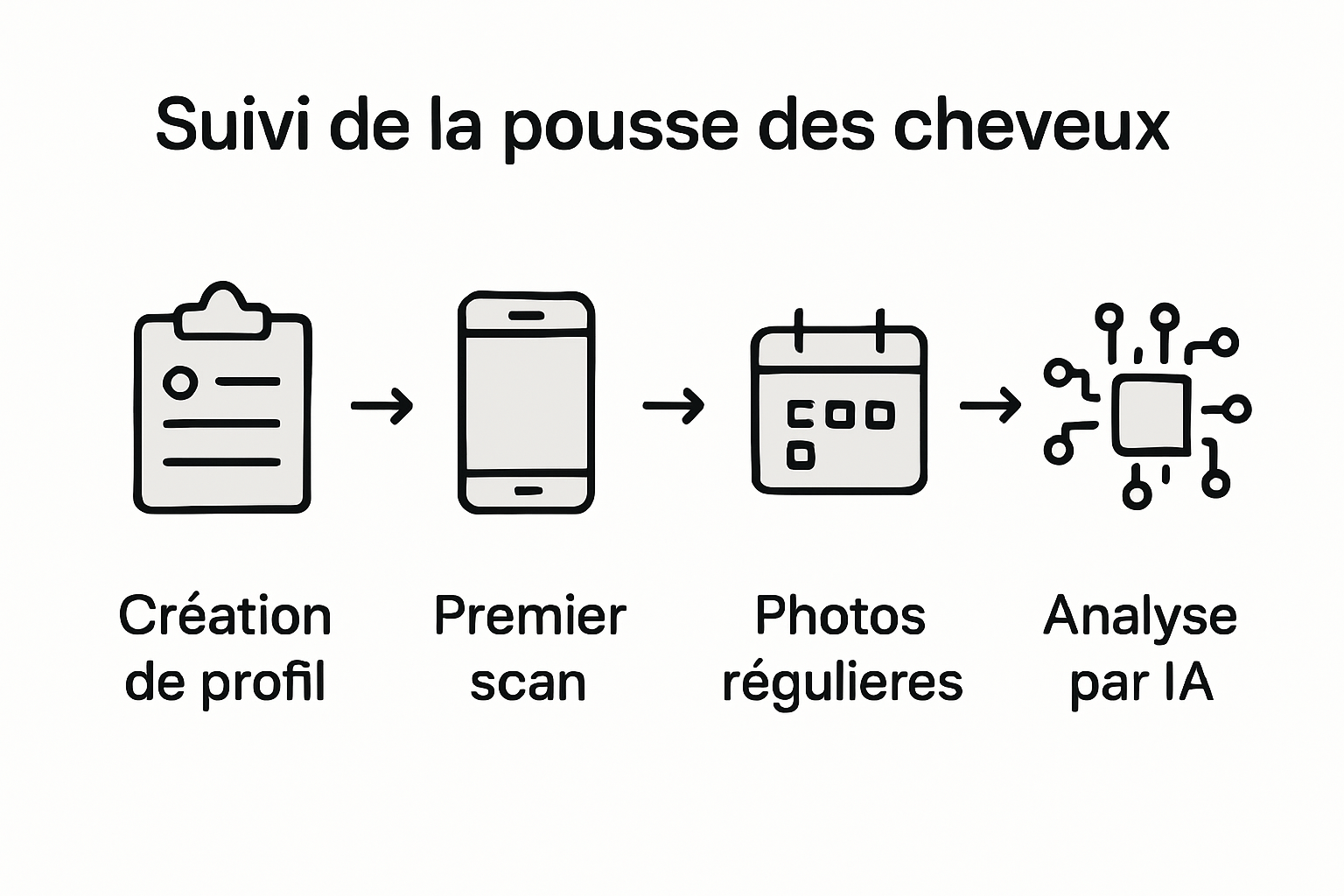 Suivi de la pousse des cheveux

Création de profil

Premier scan

Photos régulieres

Analyse par IA