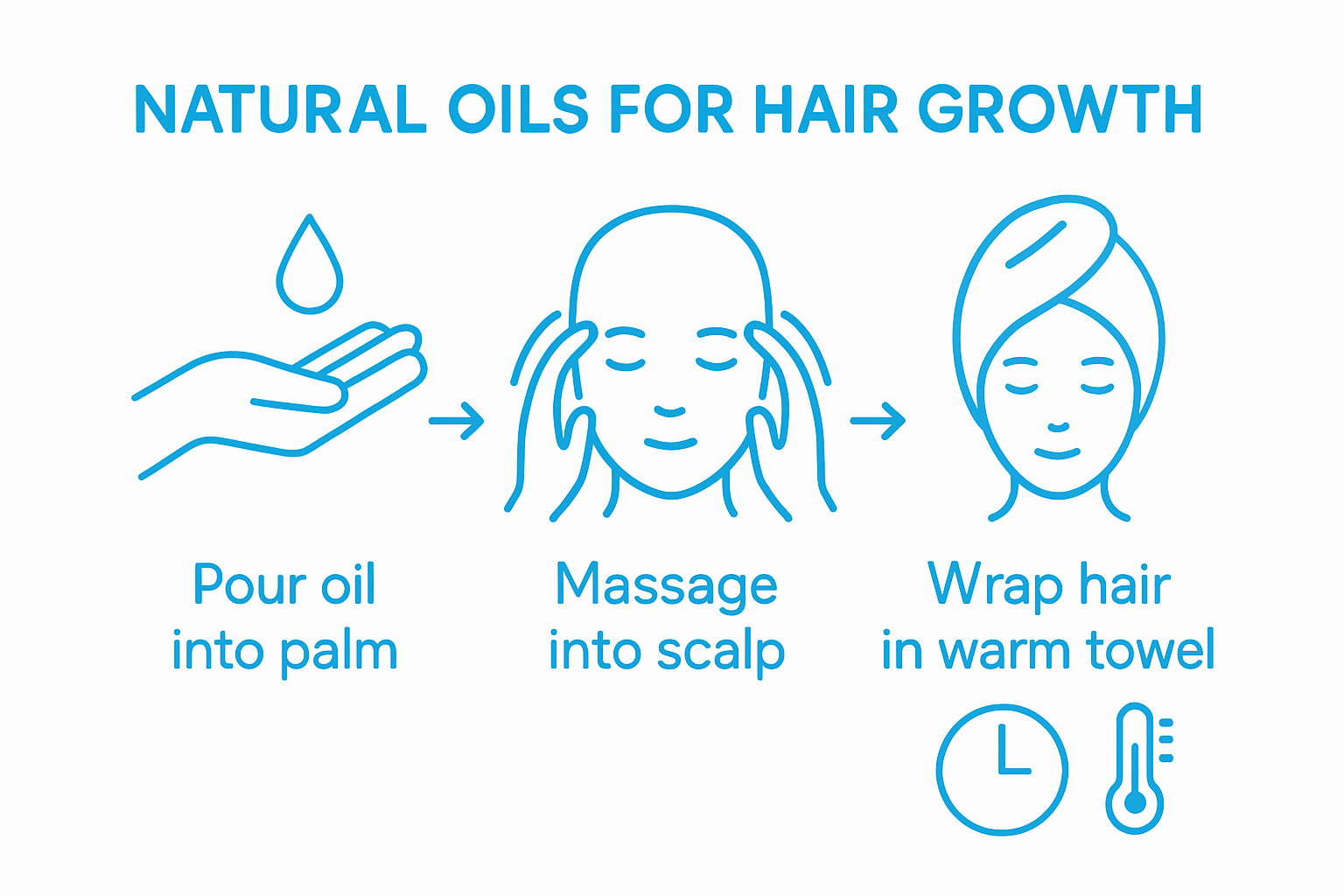 NATURAL OILS FOR HAIR GROWTH

Pour oil into palm

Massage into scalp

Wrap hair in warm towel