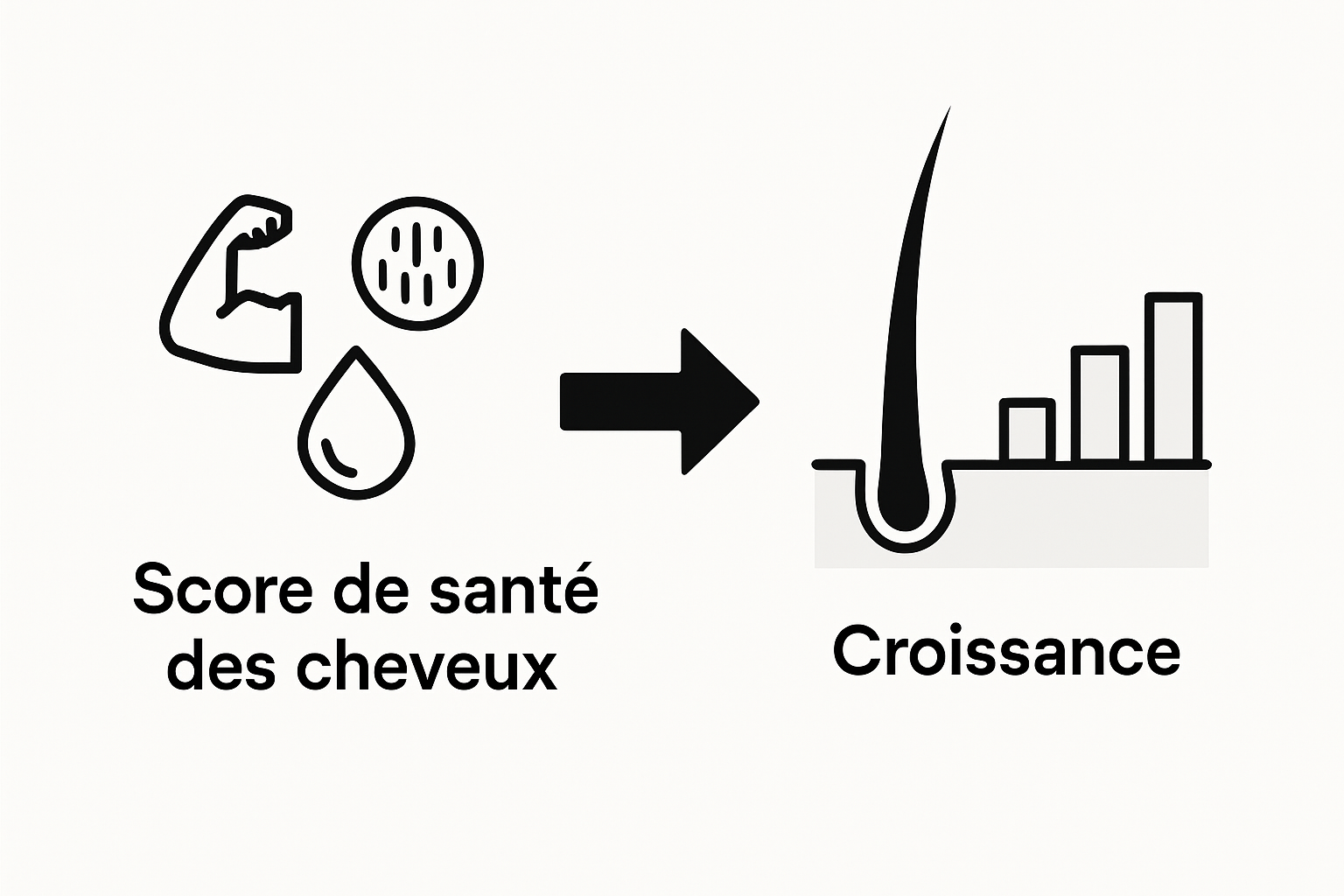 Score de santé des cheveux

Croissance