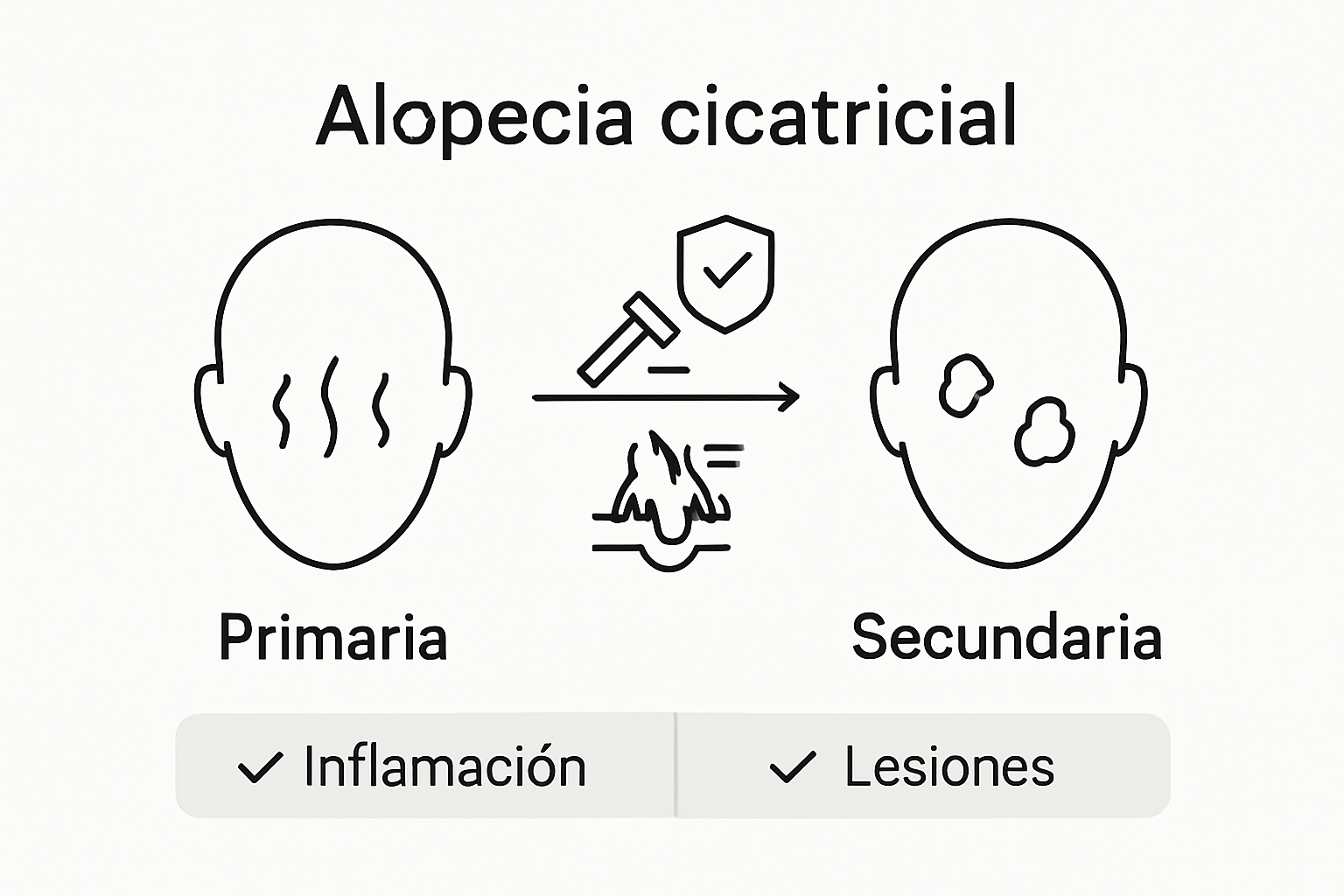 Alopecia cicatricial

Primaria

Secundaria

✓ Inflamación

✓ Lesiones