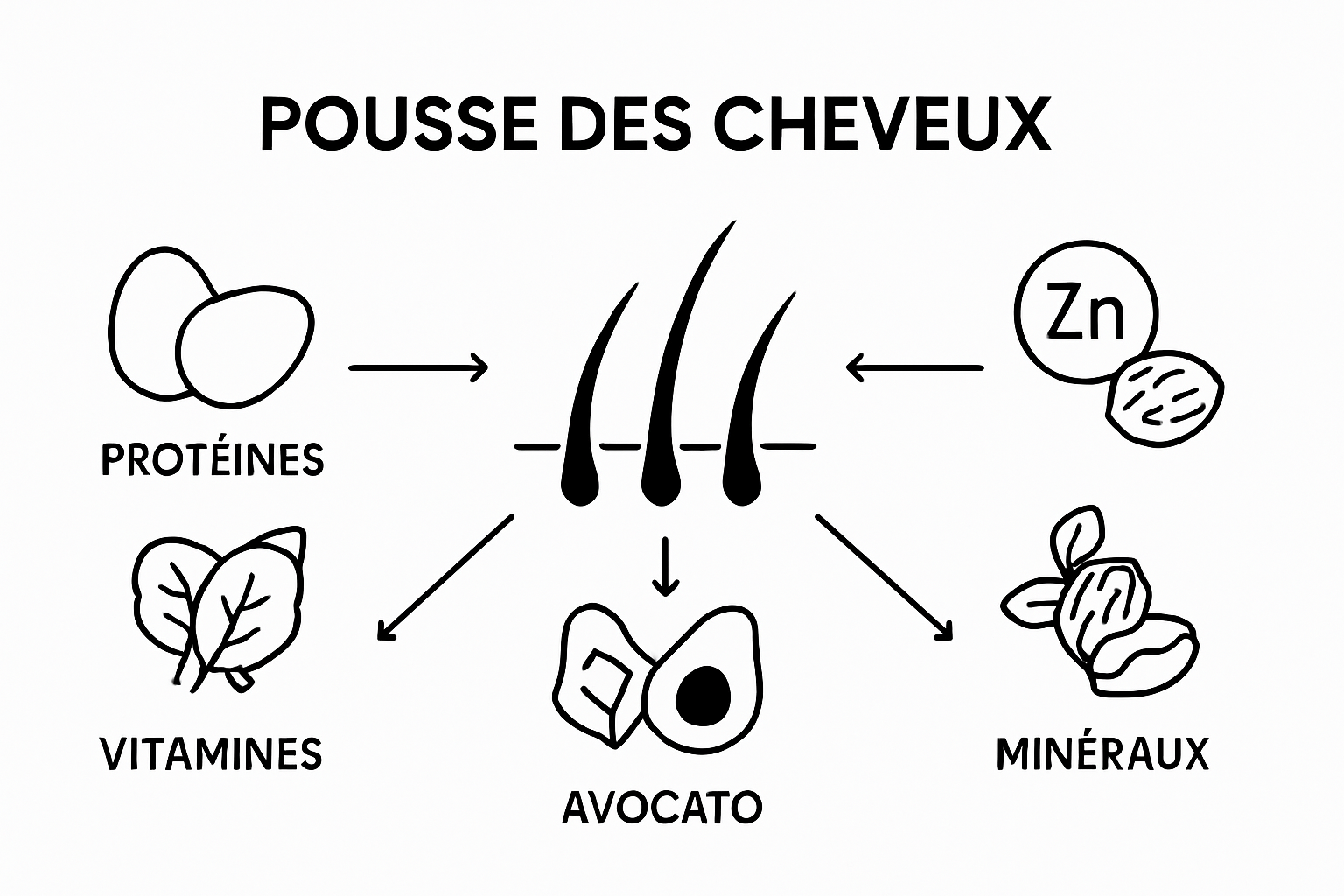 POUSSE DES CHEVEUX

PROTÉINES

Zn

VITAMINES

AVOCATO

MINÉRAUX