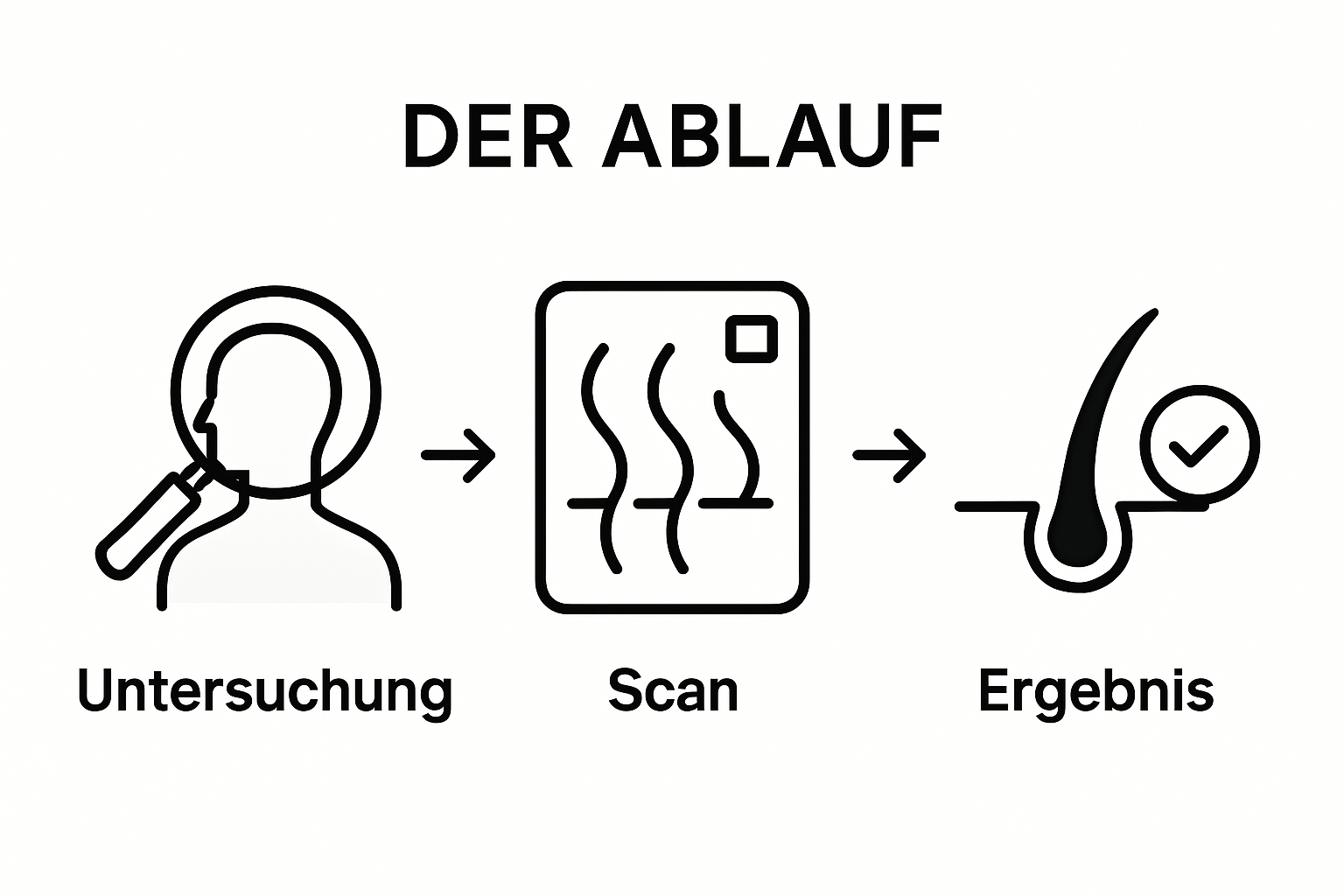 DER ABLAUF

Untersuchung

Scan

Ergebnis