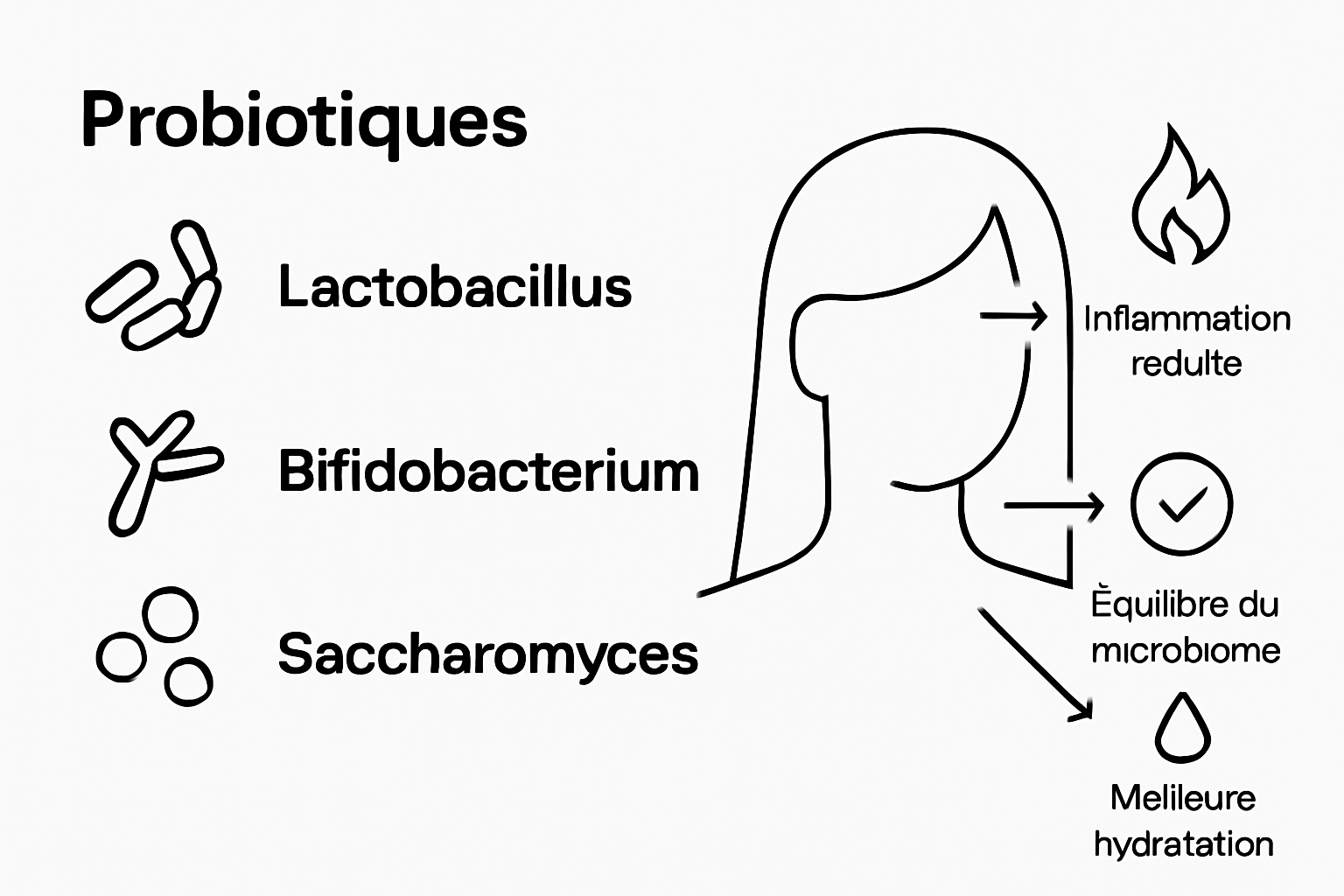 Probiotiques

Lactobacillus

Bifidobacterium

Saccharomyces

Inflammation redulte

Èquilibre du microbiome

Melileure hydratation