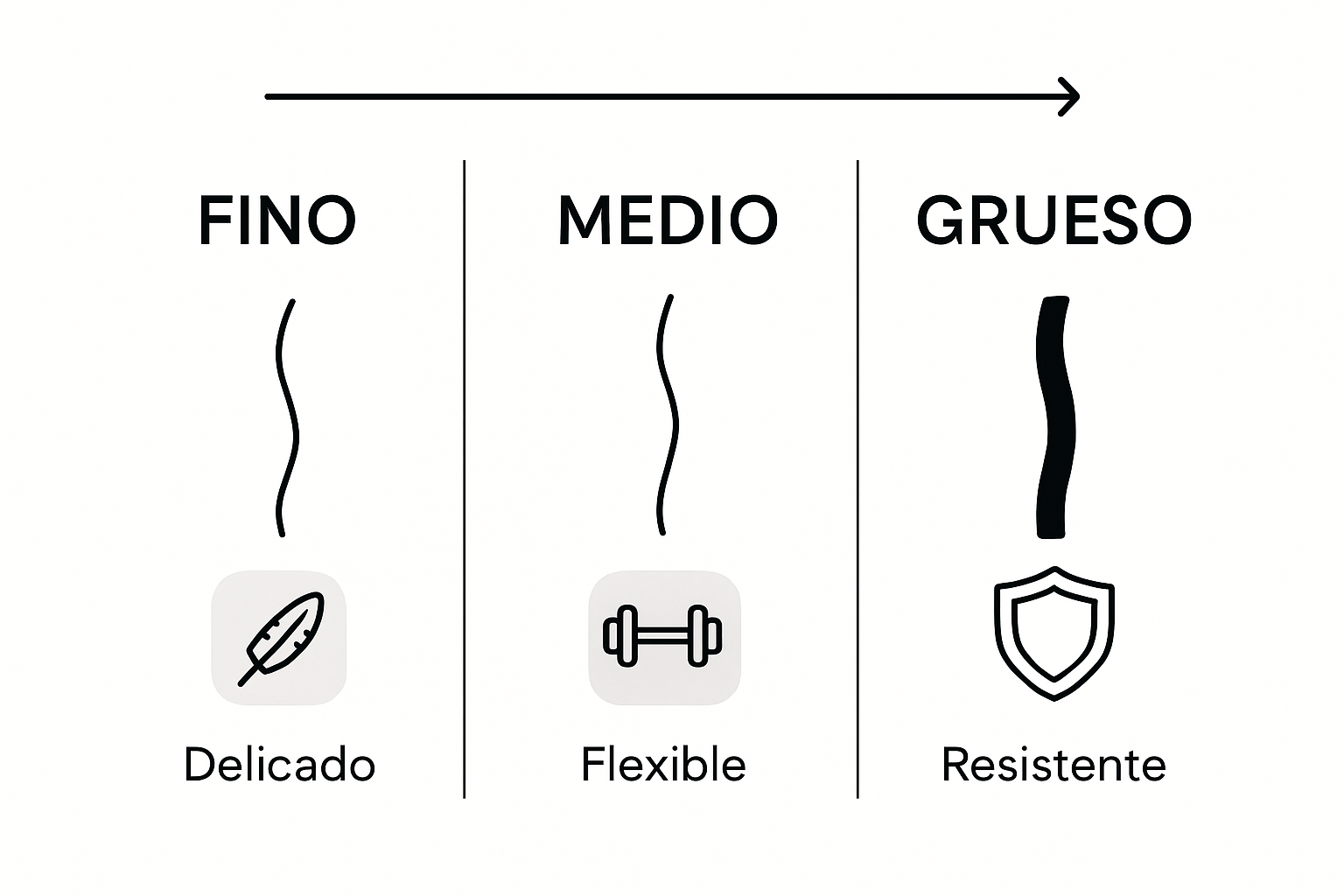 FINO

Delicado

MEDIO

Flexible

GRUESO

Resistente