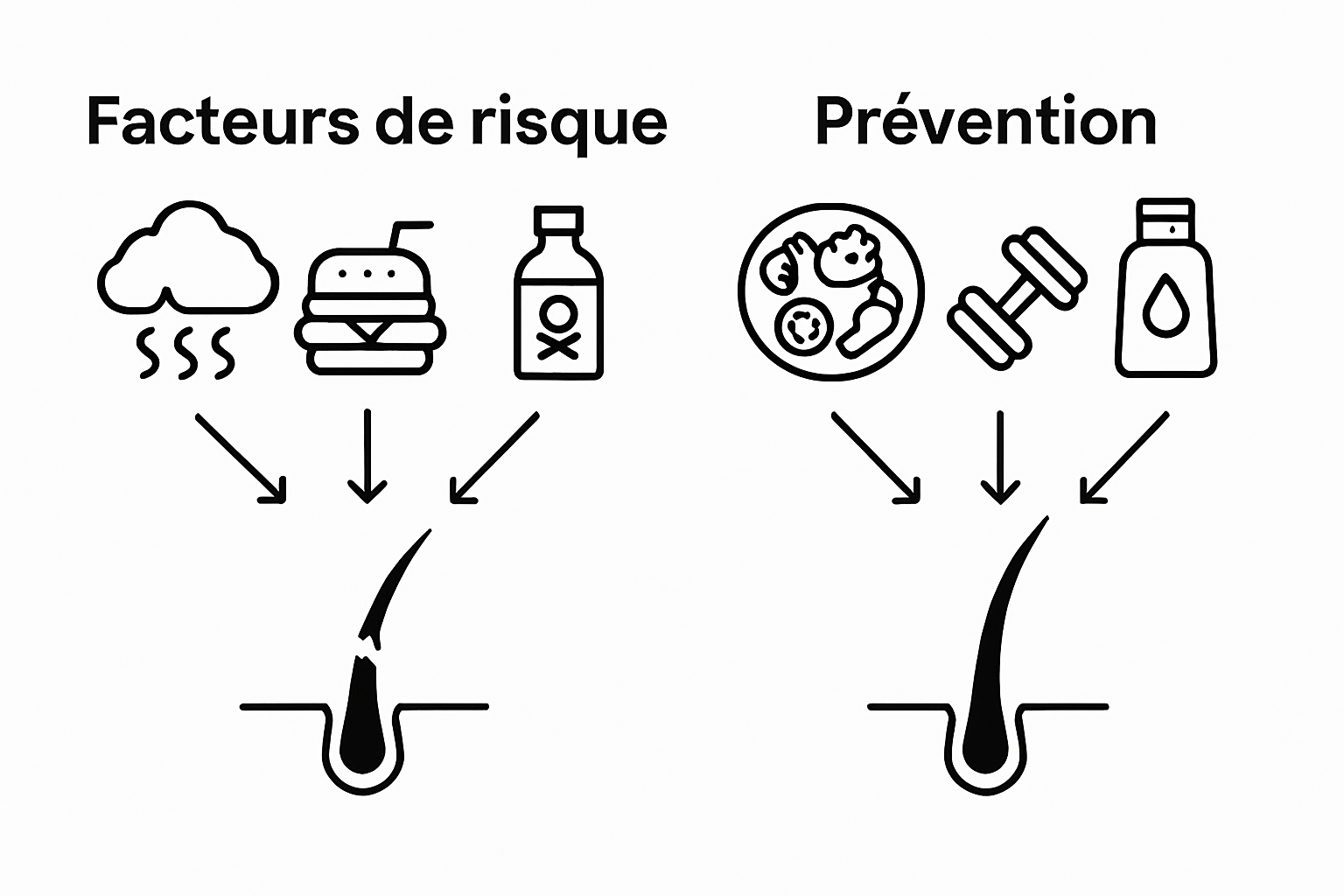 Facteurs de risque

Prévention