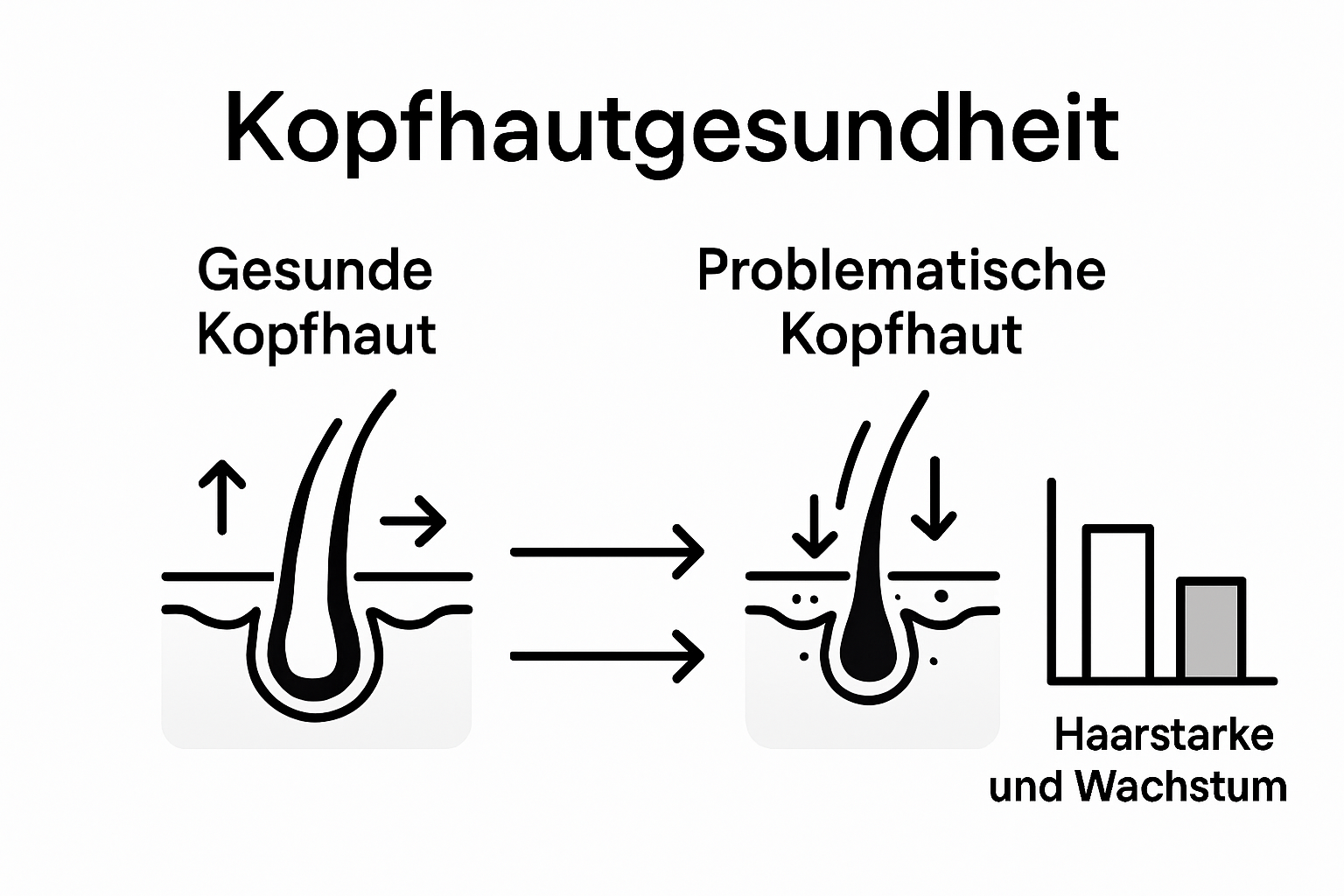 Kopfhautgesundheit

Gesunde Kopfhaut

Problematische Kopfhaut

Haarstarke und Wachstum