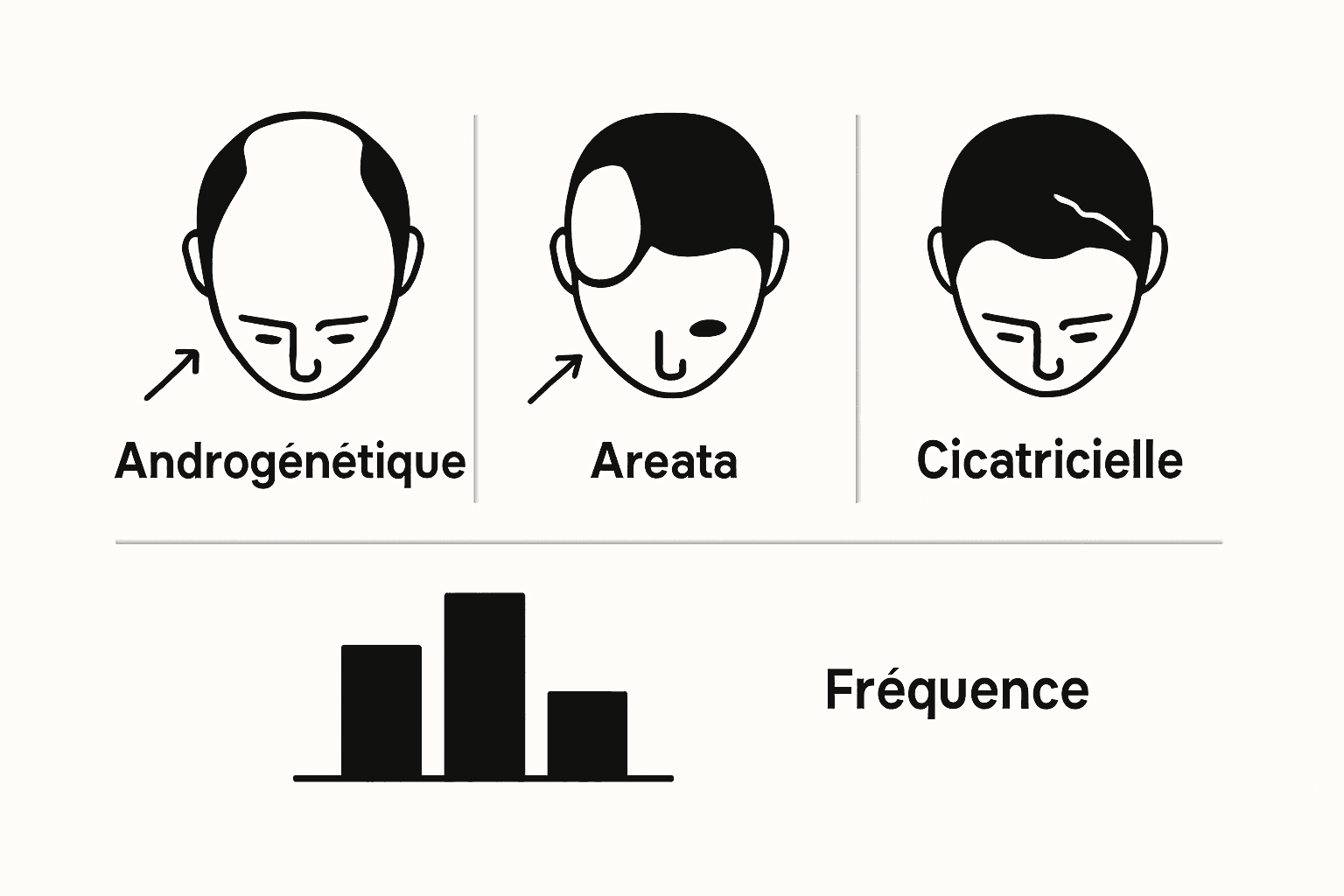 Androgénétique

Areata

Cicatricielle

Fréquence