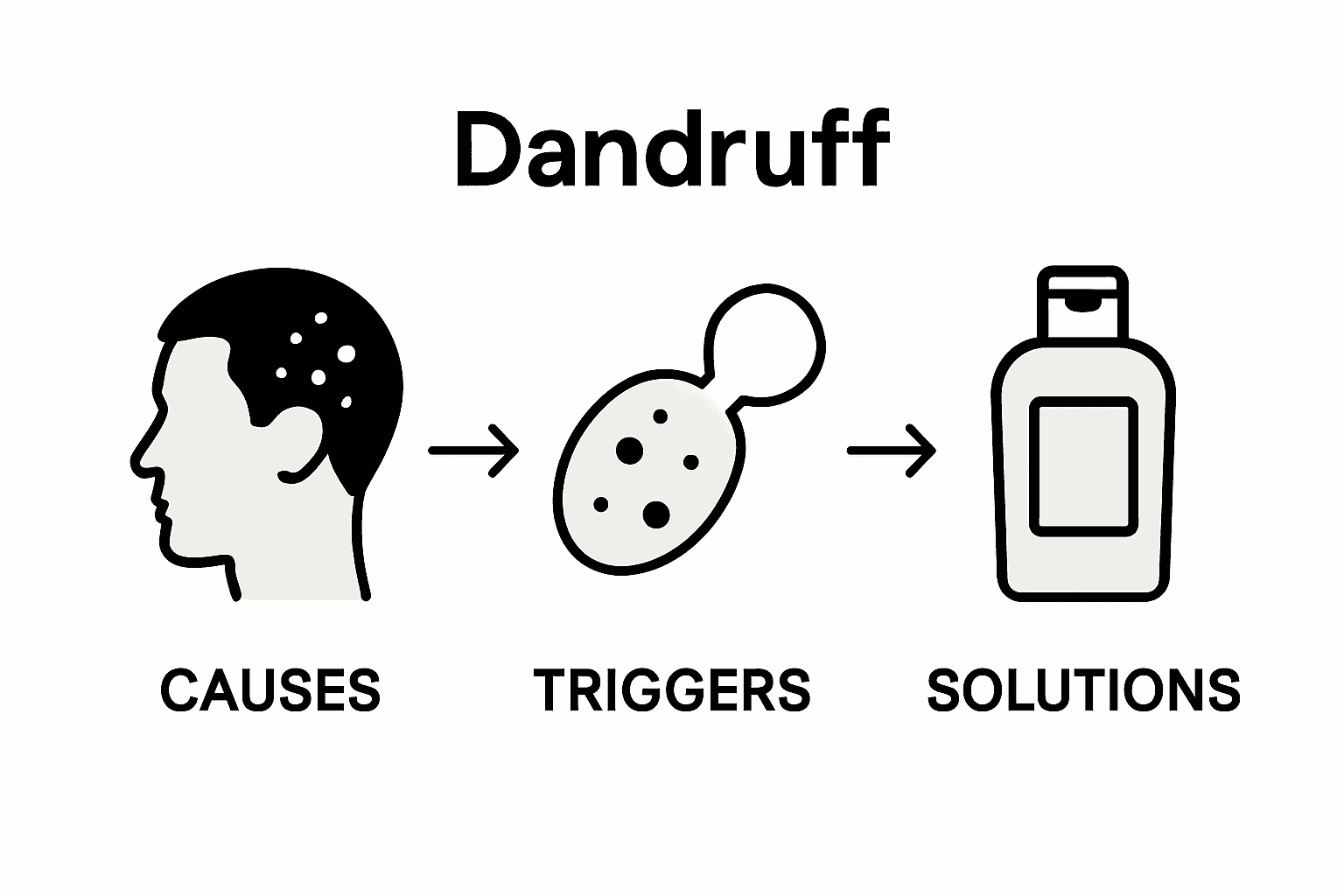 Dandruff

CAUSES

TRIGGERS

SOLUTIONS