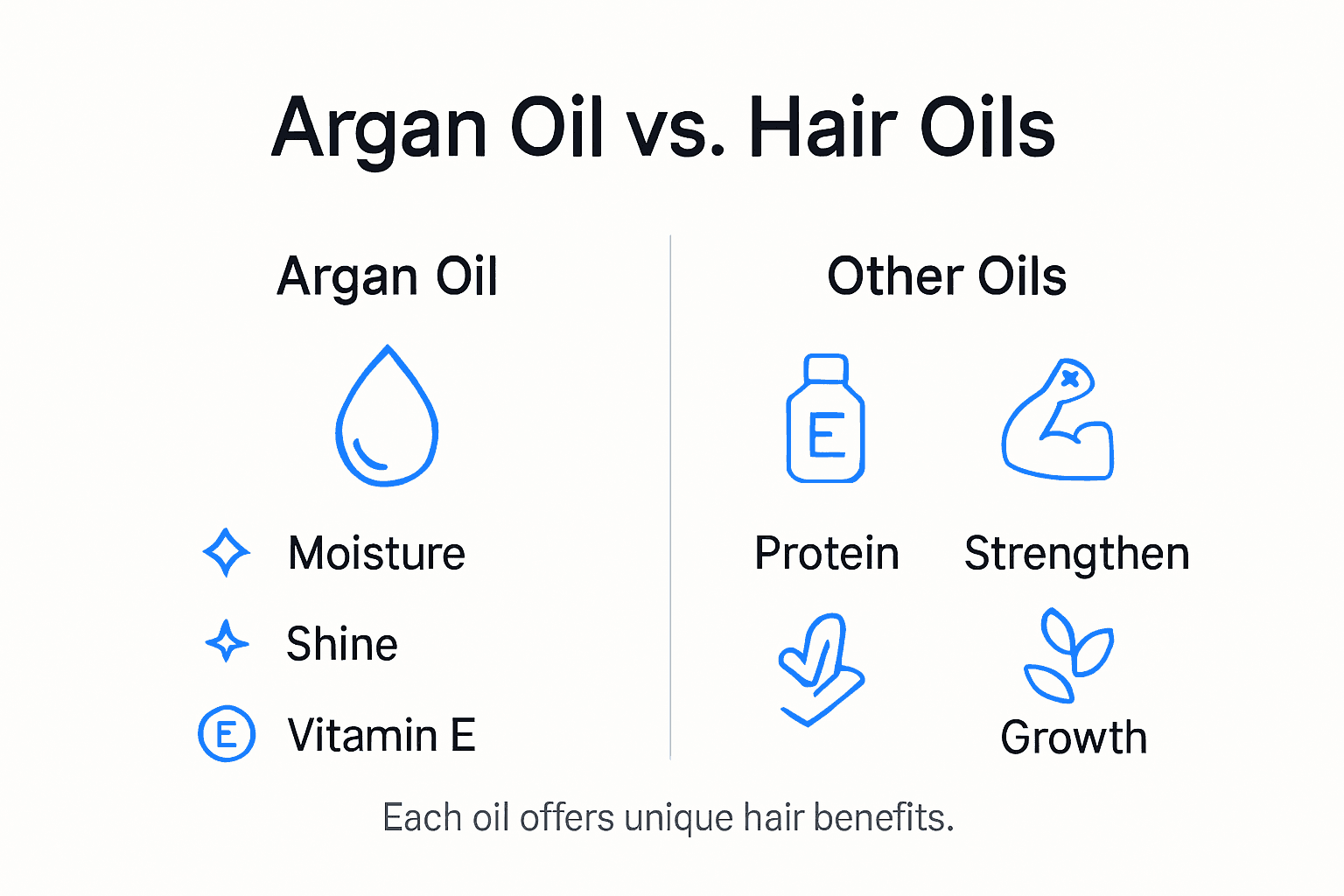 Argan Oil vs. Hair Oils

Argan Oil

Moisture

Shine

E Vitamin E

Other Oils

E

Protein

Strengthen

Growth

Each oil offers unique hair benefits.