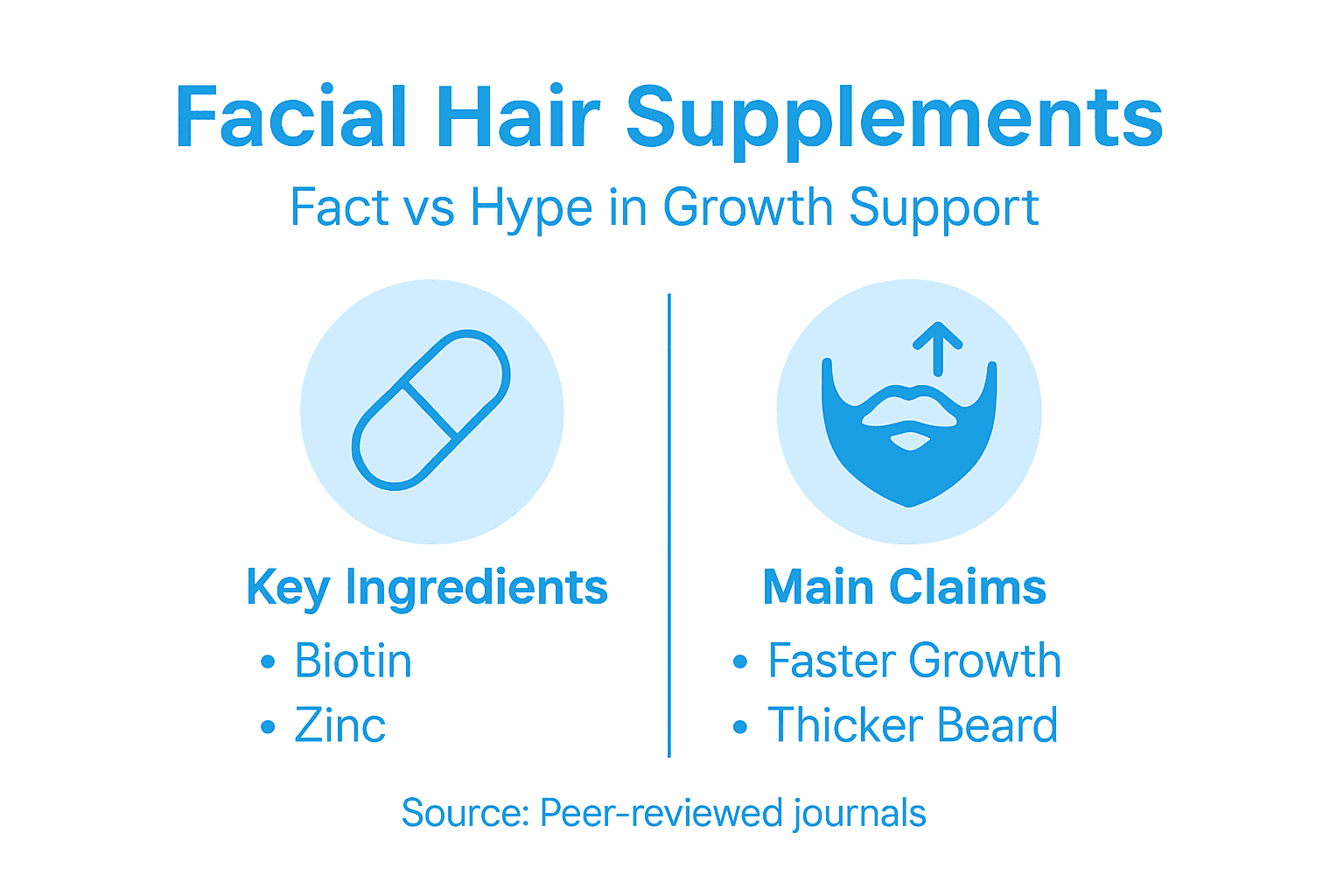 Facial Hair Supplements

Fact vs Hype in Growth Support

Key Ingredients

• Biotin
• Zinc

Main Claims

• Faster Growth
• Thicker Beard

Source: Peer-reviewed journals