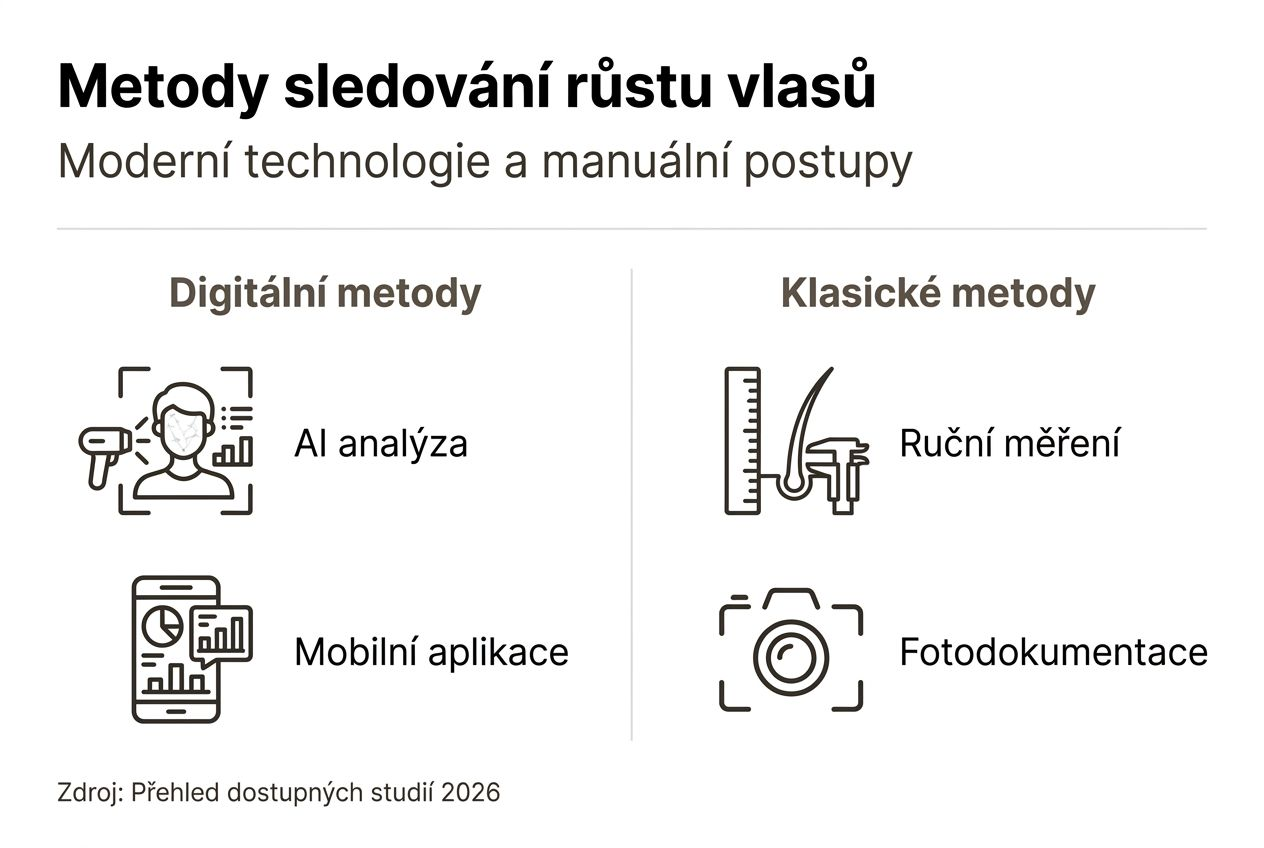 Metody sledování růstu vlasů

Moderní technologie a manuální postupy

Digitální metody

AI analýza

Mobilní aplikace

Klasické metody

Ruční měření

Fotodokumentace

Zdroj: Přehled dostupných studií 2026