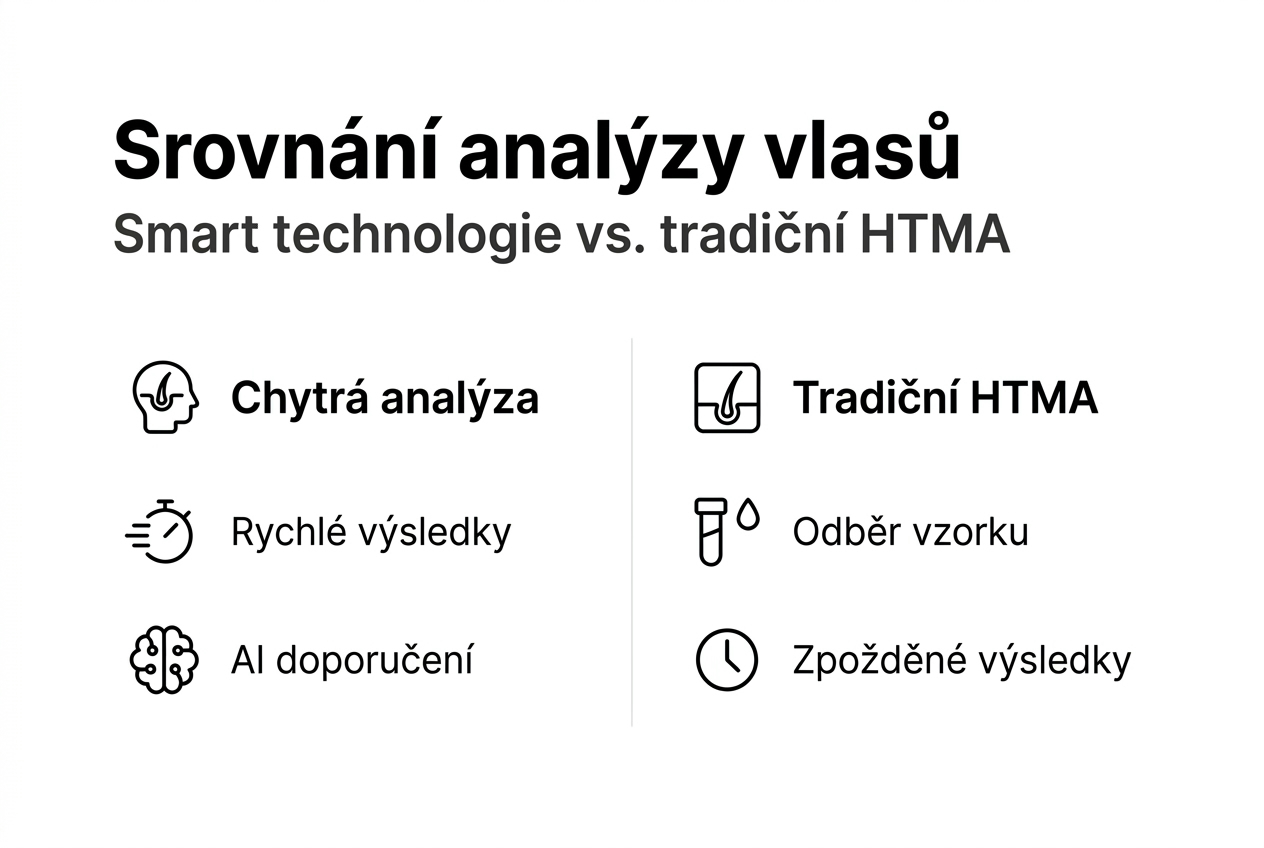 Srovnání analýzy vlasů
Smart technologie vs. tradiční HTMA

Chytrá analýza

Rychlé výsledky

AI doporučení

Tradiční HTMA

Odběr vzorku

Zpožděné výsledky