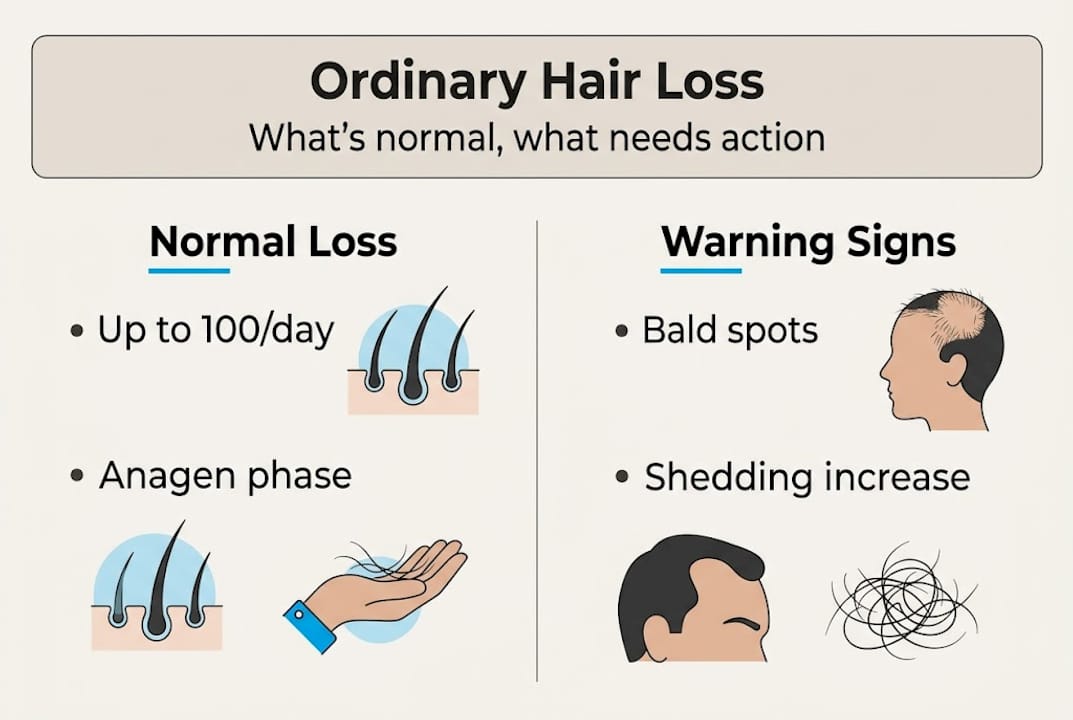 Ordinary Hair Loss
What's normal, what needs action

Normal Loss

• Up to 100/day

• Anagen phase

Warning Signs

• Bald spots

• Shedding increase